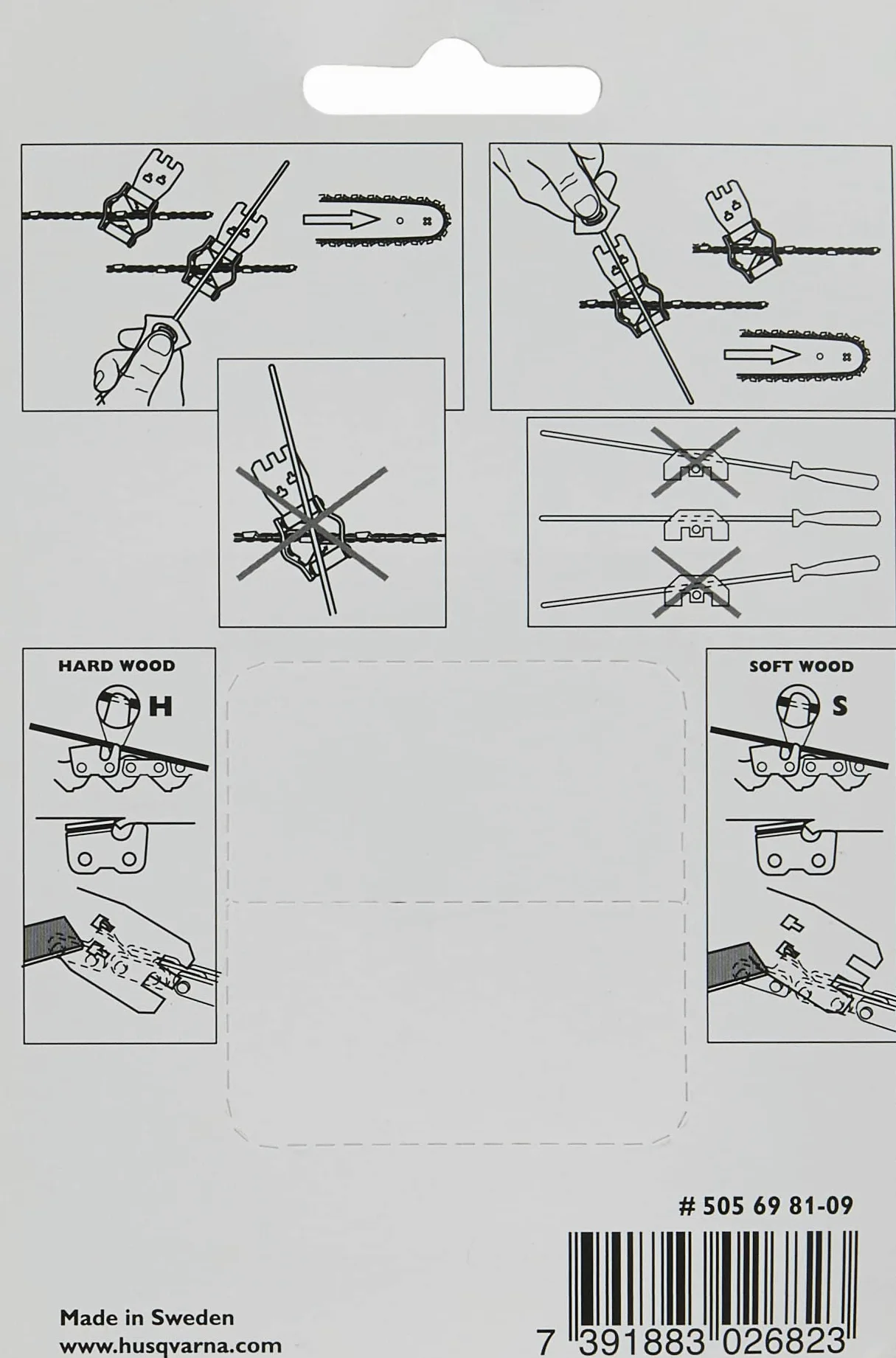 HARD WOOD

H

SOFT WOOD

S

# 505 69 81-09

Made in Sweden
www.husqvarna.com

7 391883 026823