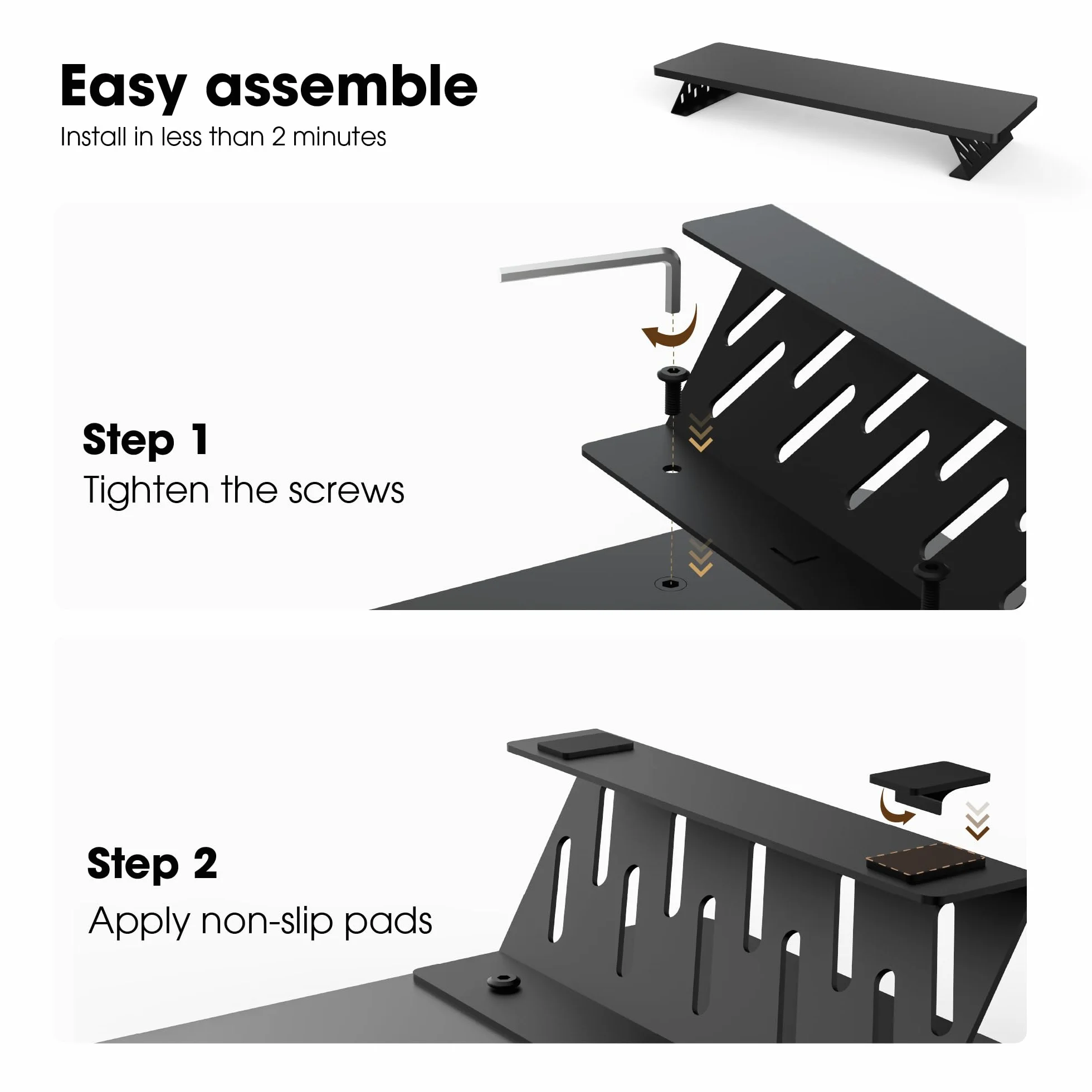 Easy assemble

Install in less than 2 minutes

Step 1

Tighten the screws

Step 2

Apply non-slip pads