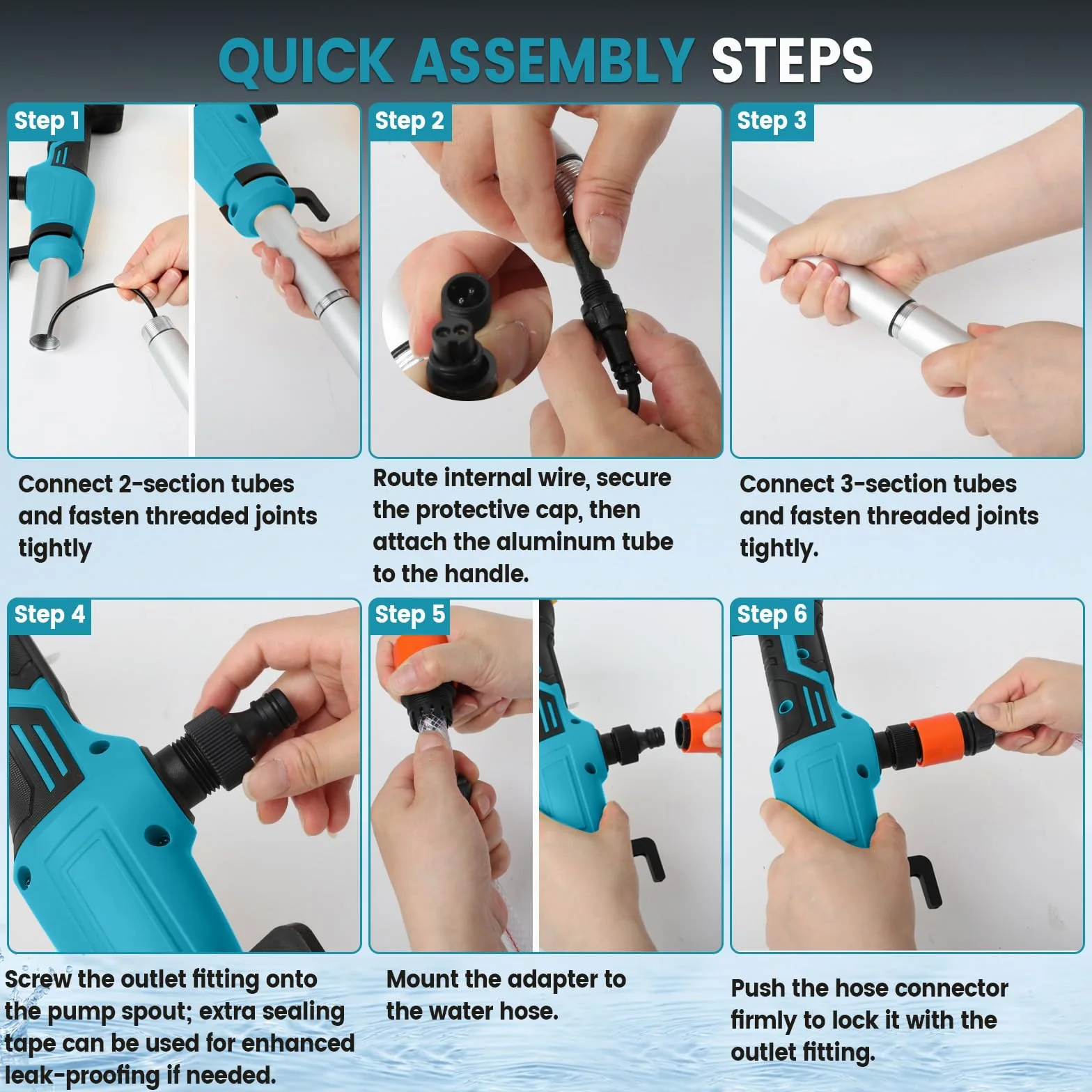 QUICK ASSEMBLY STEPS

Step 1

Connect 2-section tubes and fasten threaded joints tightly

Step 2

Route internal wire, secure the protective cap, then attach the aluminum tube to the handle.

Step 3

Connect 3-section tubes and fasten threaded joints tightly.

Step 4

Screw the outlet fitting onto the pump spout; extra sealing tape can be used for enhanced leak-proofing if needed.

Step 5

Mount the adapter to the water hose.

Step 6

Push the hose connector firmly to lock it with the outlet fitting.