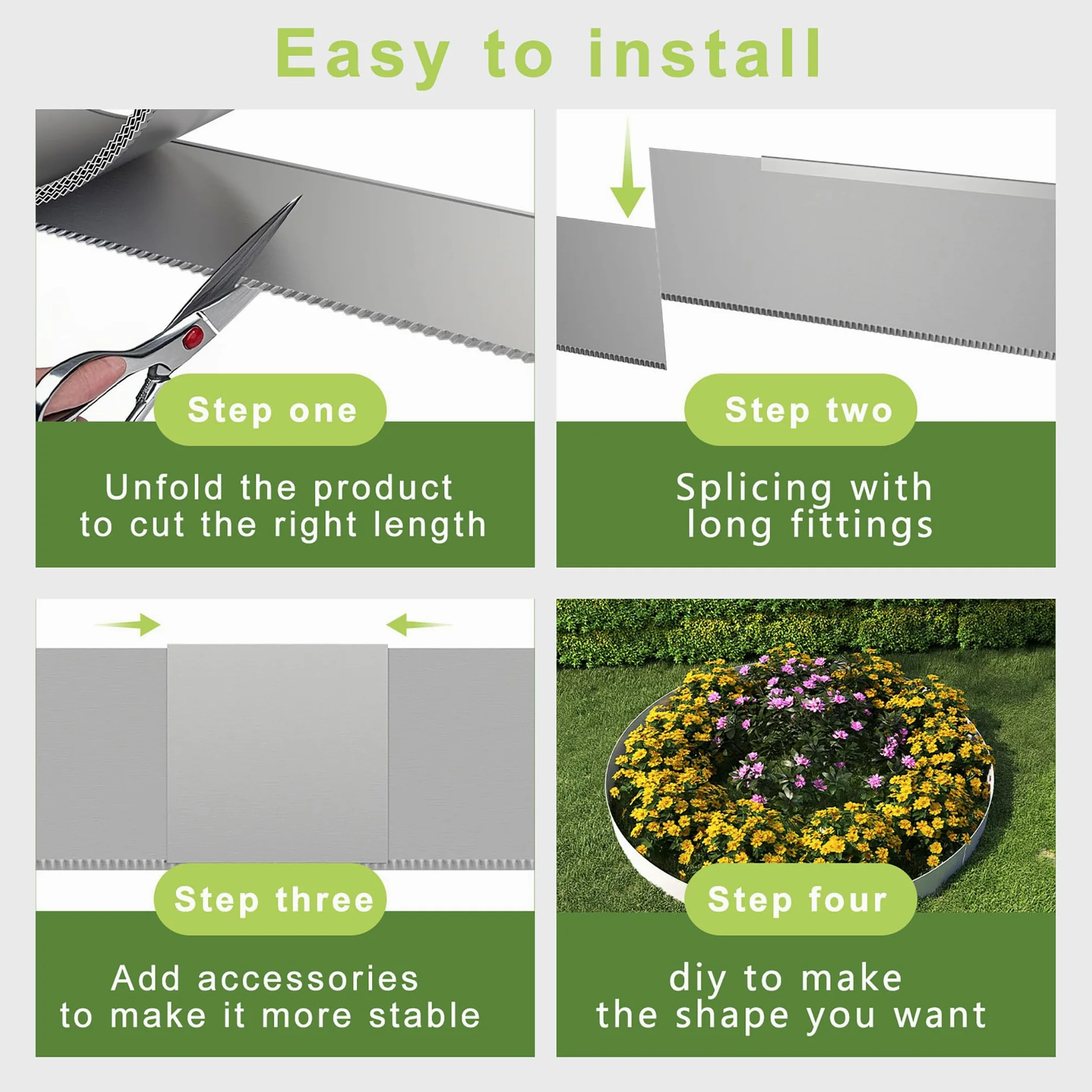 Easy to install

Step one

Unfold the product to cut the right length

Step two

Splicing with long fittings

Step three

Add accessories to make it more stable

Step four

diy to make the shape you want