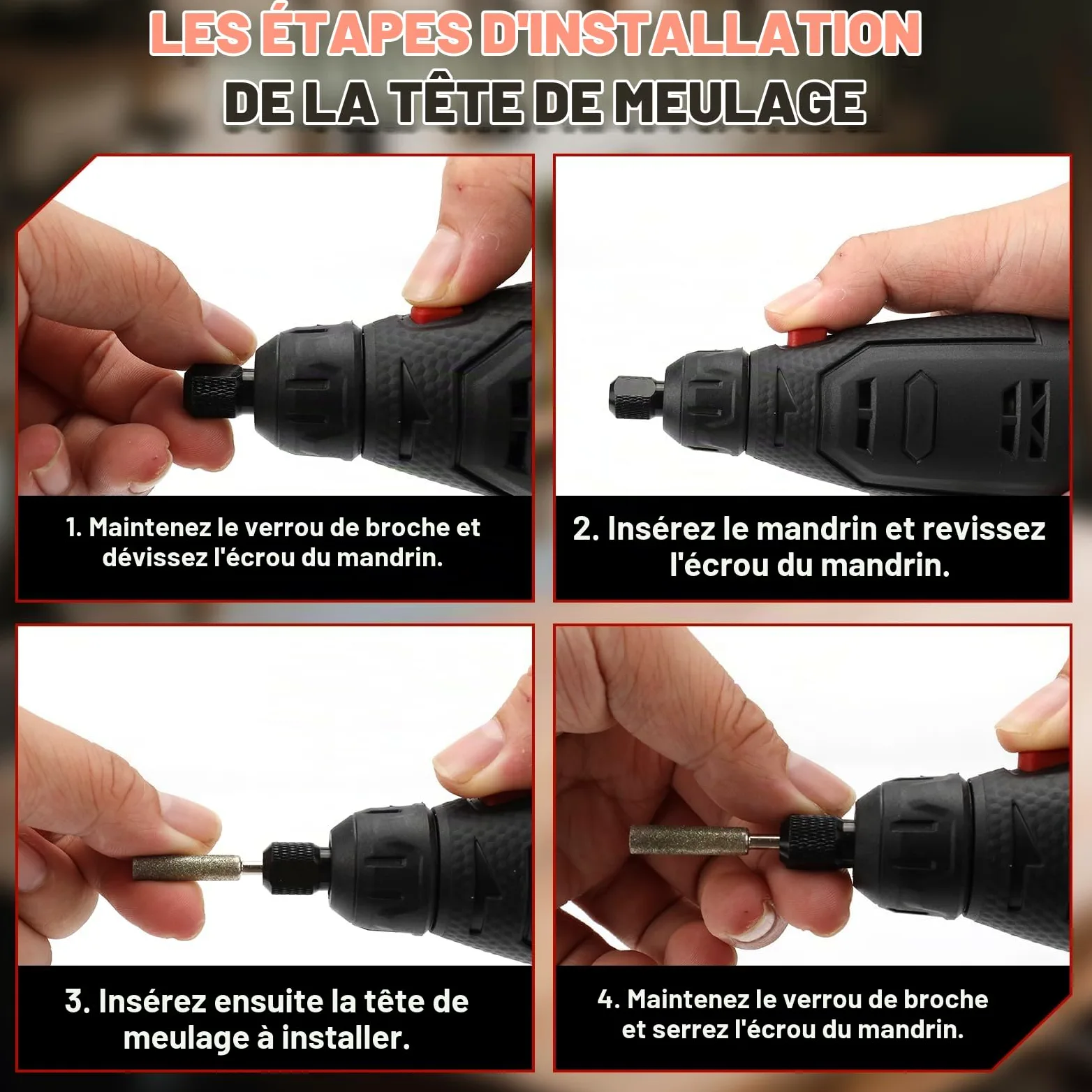 LES ÉTAPES D'INSTALLATION
DE LA TÊTE DE MEULAGE

1. Maintenez le verrou de broche et dévissez l'écrou du mandrin.

2. Insérez le mandrin et revissez l'écrou du mandrin.

3. Insérez ensuite la tête de meulage à installer.

4. Maintenez le verrou de broche et serrez l'écrou du mandrin.