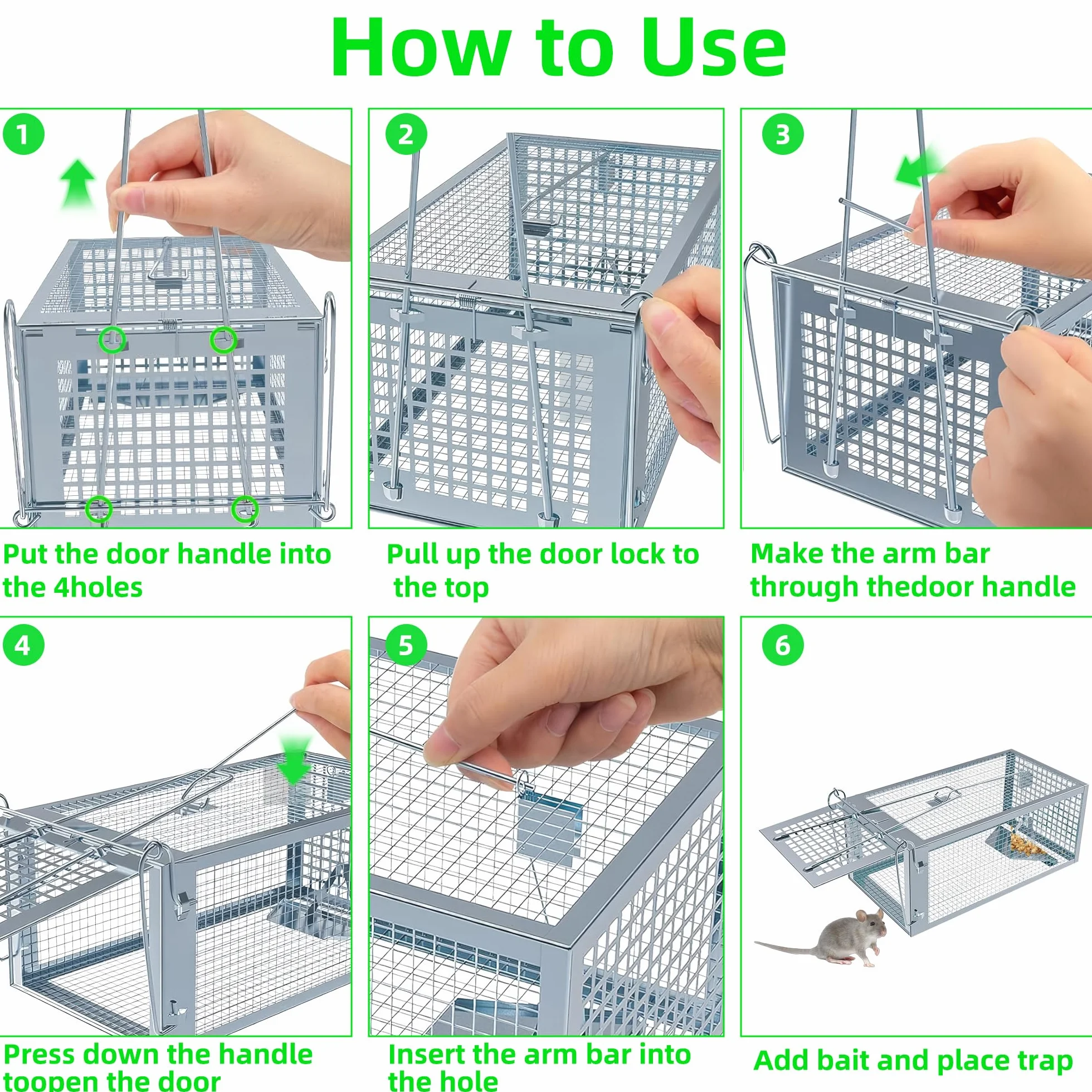 How to Use

1

Put the door handle into the 4holes

2

Pull up the door lock to the top

3

Make the arm bar through thedoor handle

4

Press down the handle toopen the door

5

Insert the arm bar into the hole

6

Add bait and place trap