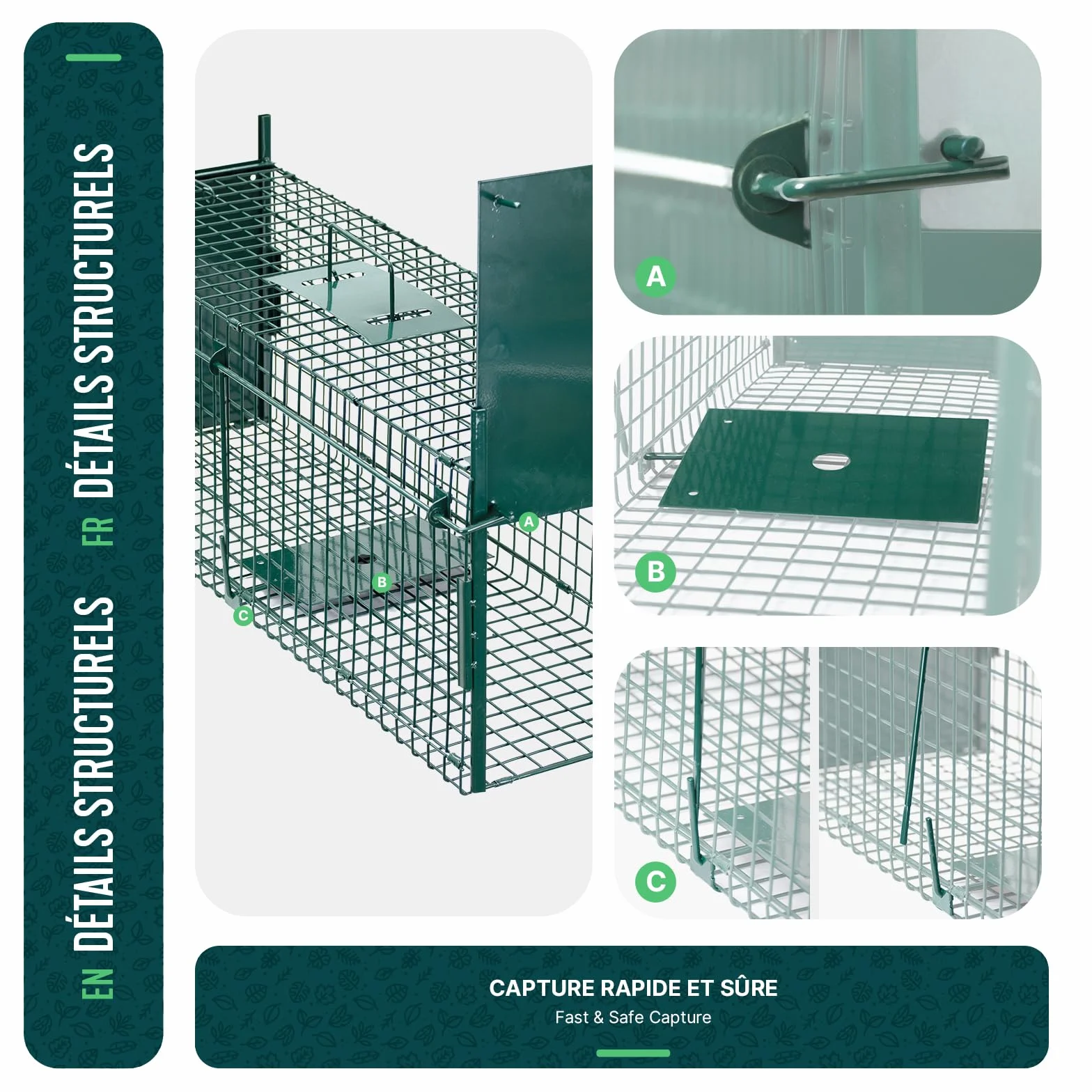 EN DÉTAILS STRUCTURELS FR DÉTAILS STRUCTURELS

A

B

C

A

B

C

CAPTURE RAPIDE ET SÛRE
Fast & Safe Capture