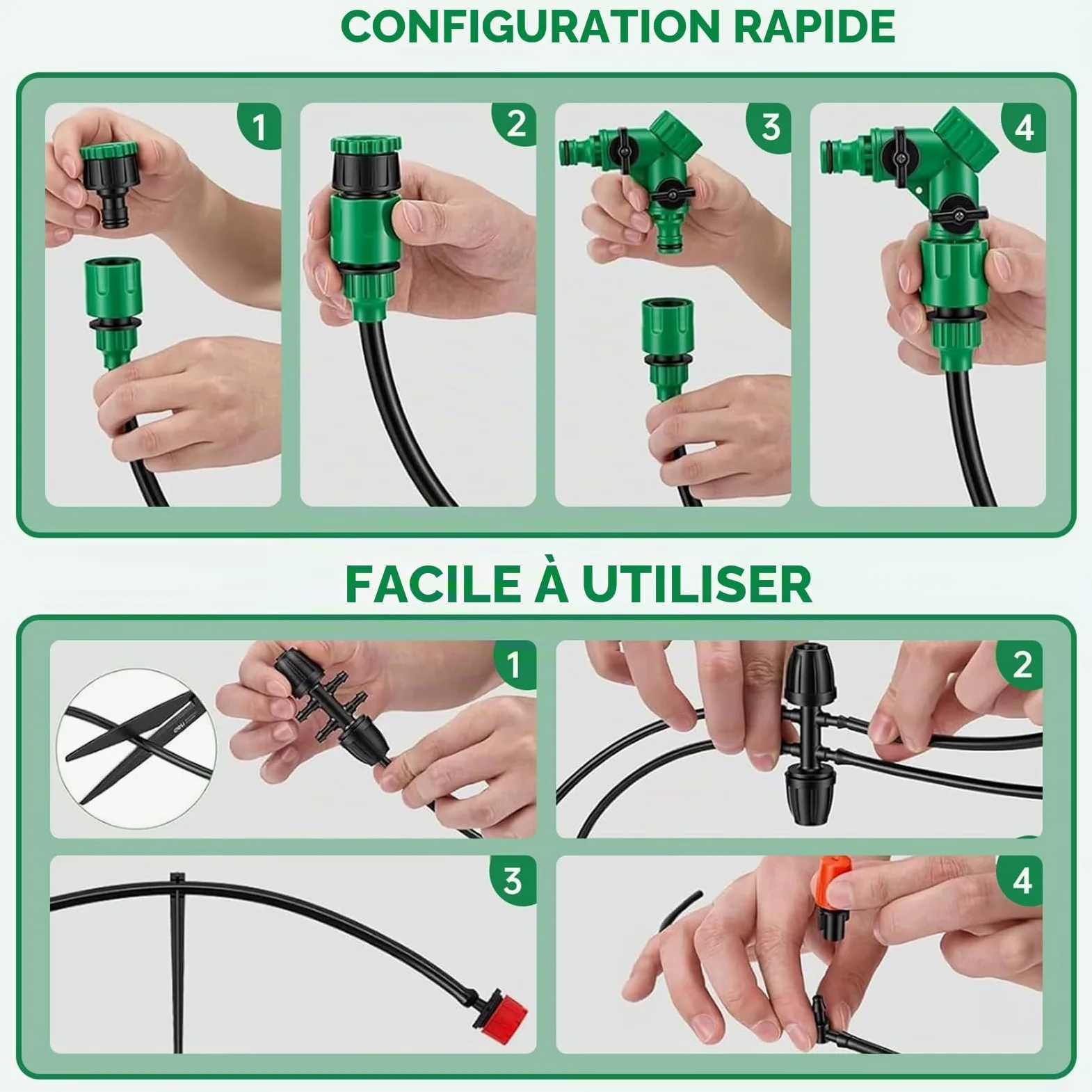 CONFIGURATION RAPIDE

1

2

3

4

FACILE À UTILISER

1

2

3

4