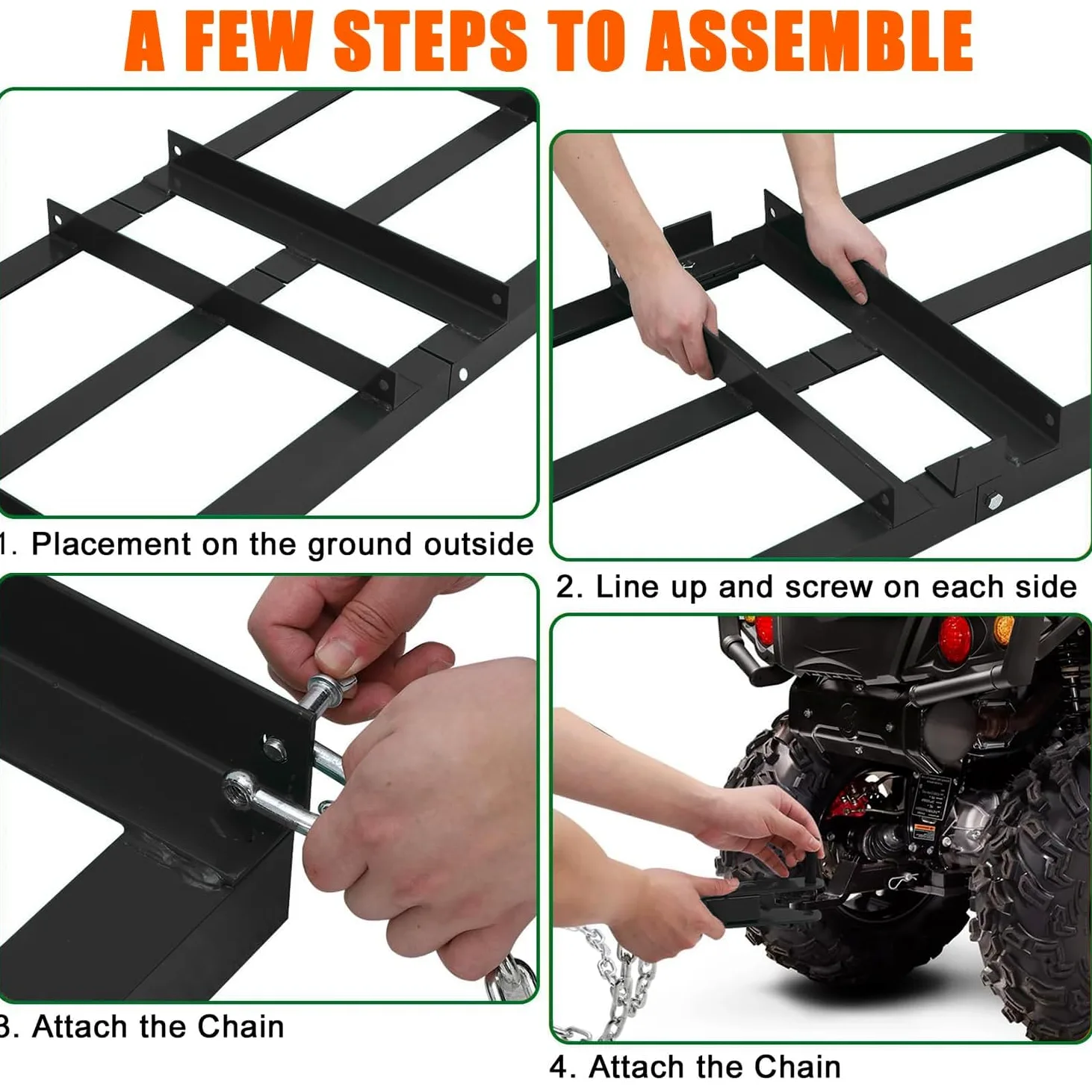 A FEW STEPS TO ASSEMBLE

1. Placement on the ground outside

2. Line up and screw on each side

3. Attach the Chain

4. Attach the Chain