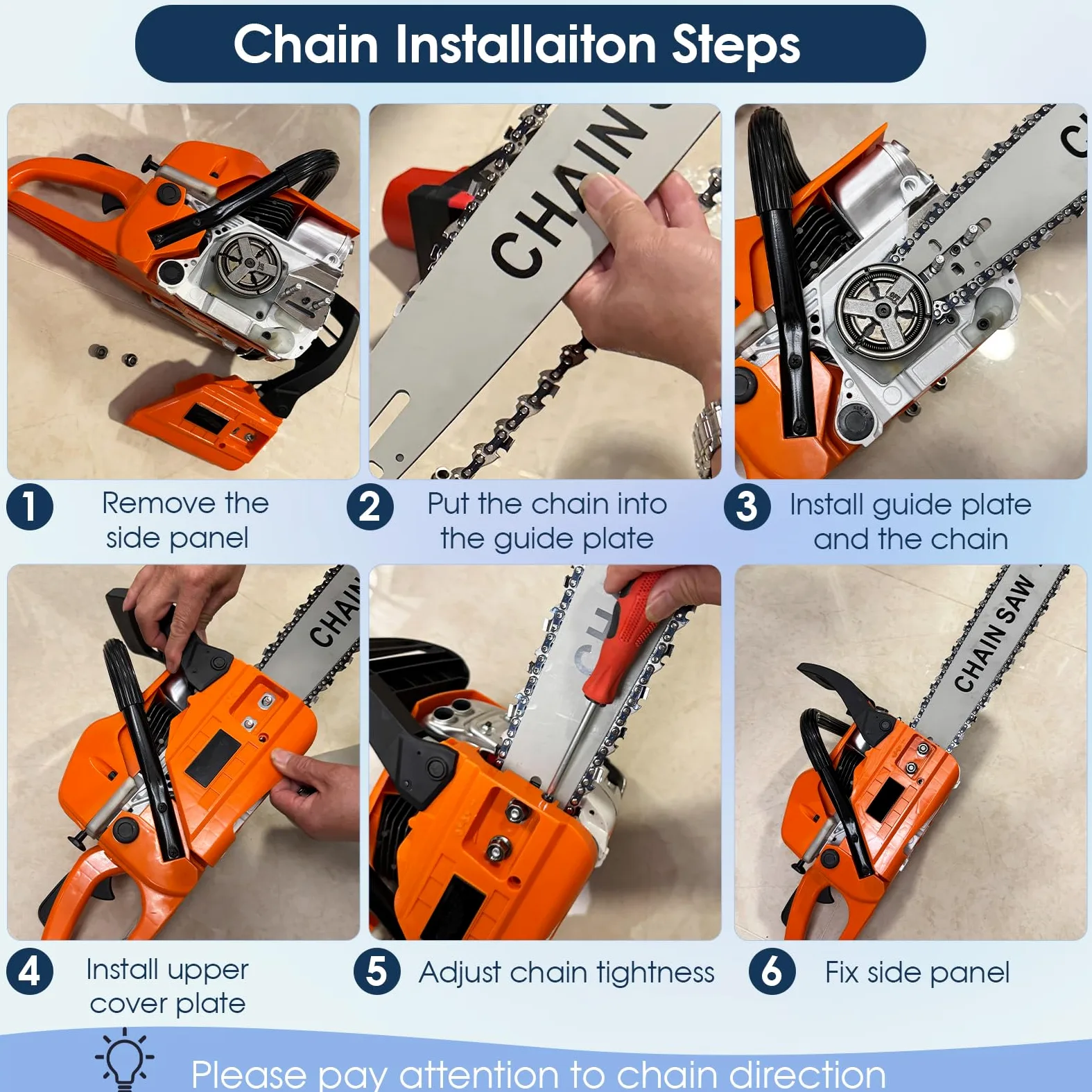 Chain Installaiton Steps

CHAIN

1 Remove the side panel

2 Put the chain into the guide plate

3 Install guide plate and the chain

CHAIN

CHAIN SAW

4 Install upper cover plate

5 Adjust chain tightness

6 Fix side panel

Please pay attention to chain direction