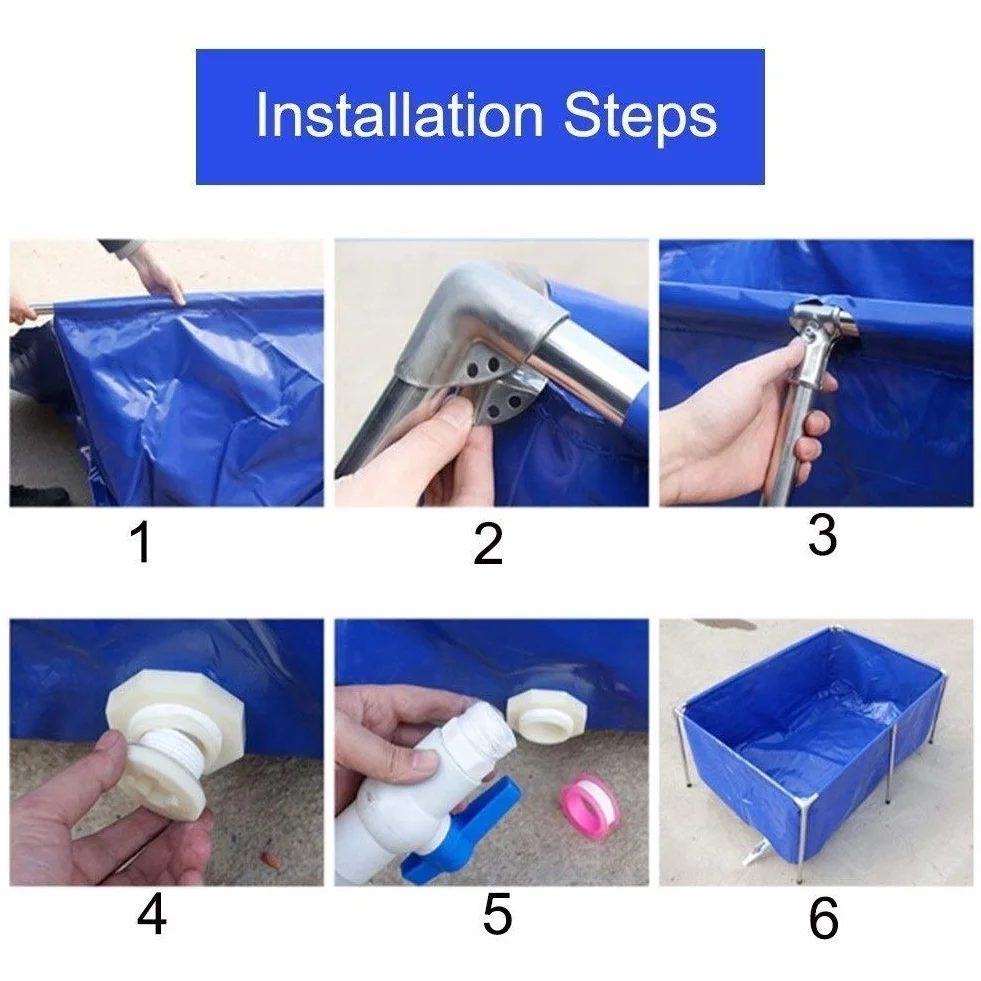 Installation Steps

1

2

3

4

5

6