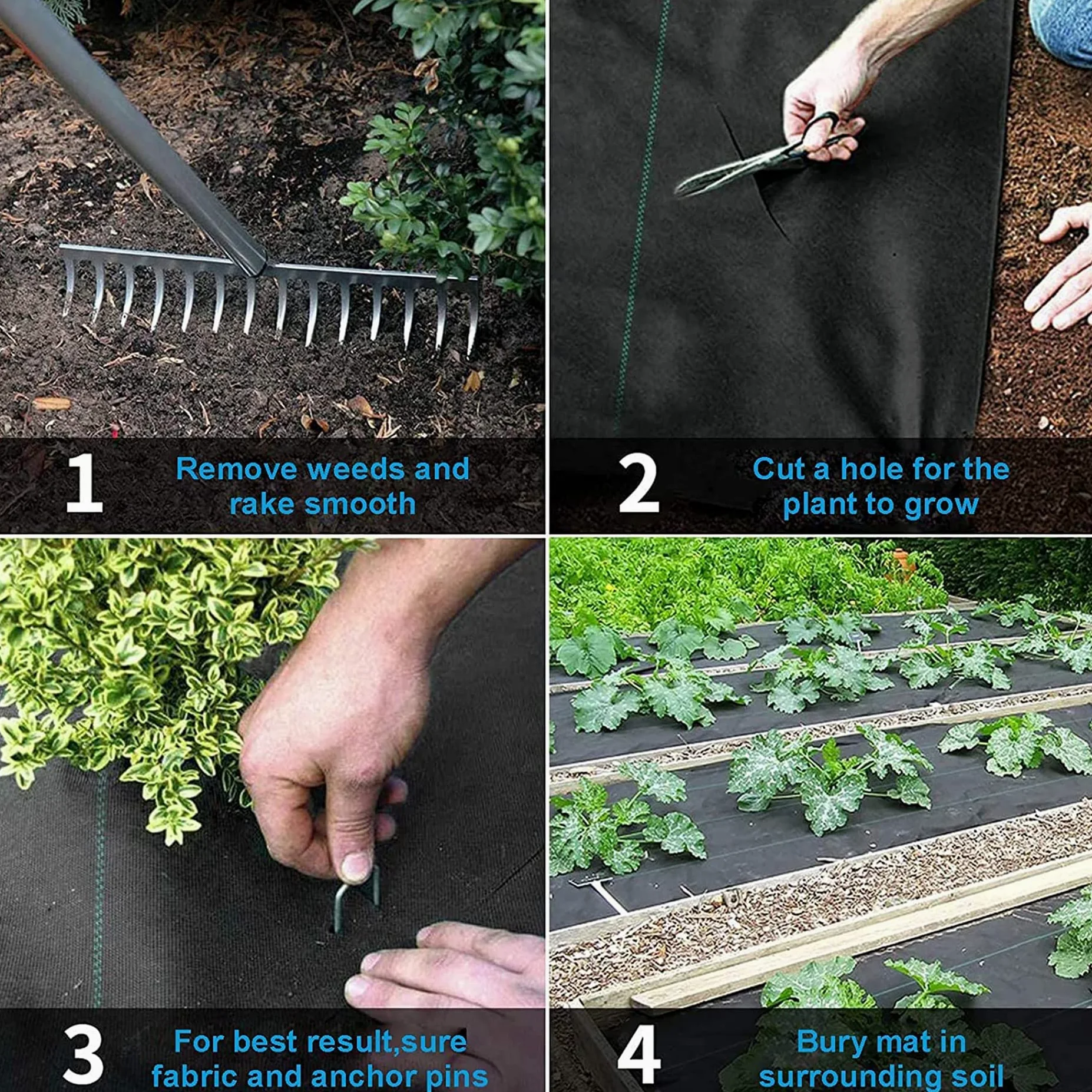 1 Remove weeds and rake smooth

2 Cut a hole for the plant to grow

3 For best result,sure fabric and anchor pins

4 Bury mat in surrounding soil