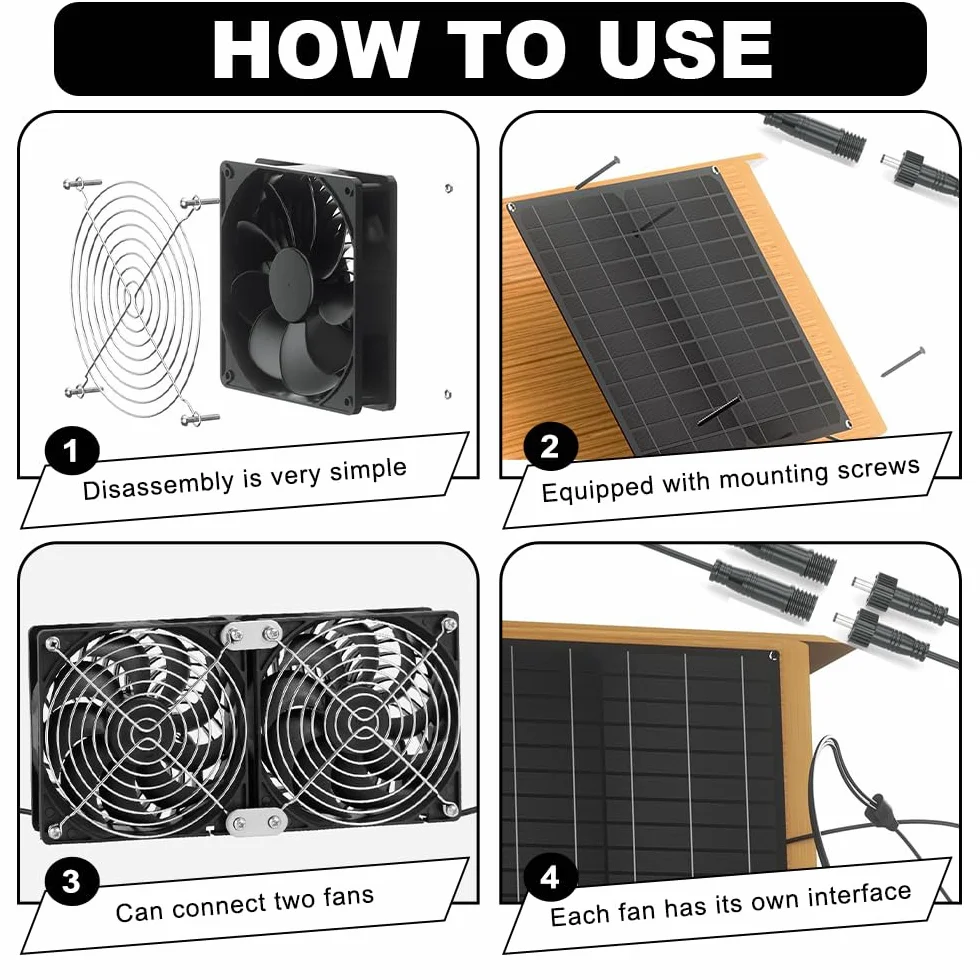 HOW TO USE

1
Disassembly is very simple

2
Equipped with mounting screws

3
Can connect two fans

4
Each fan has its own interface