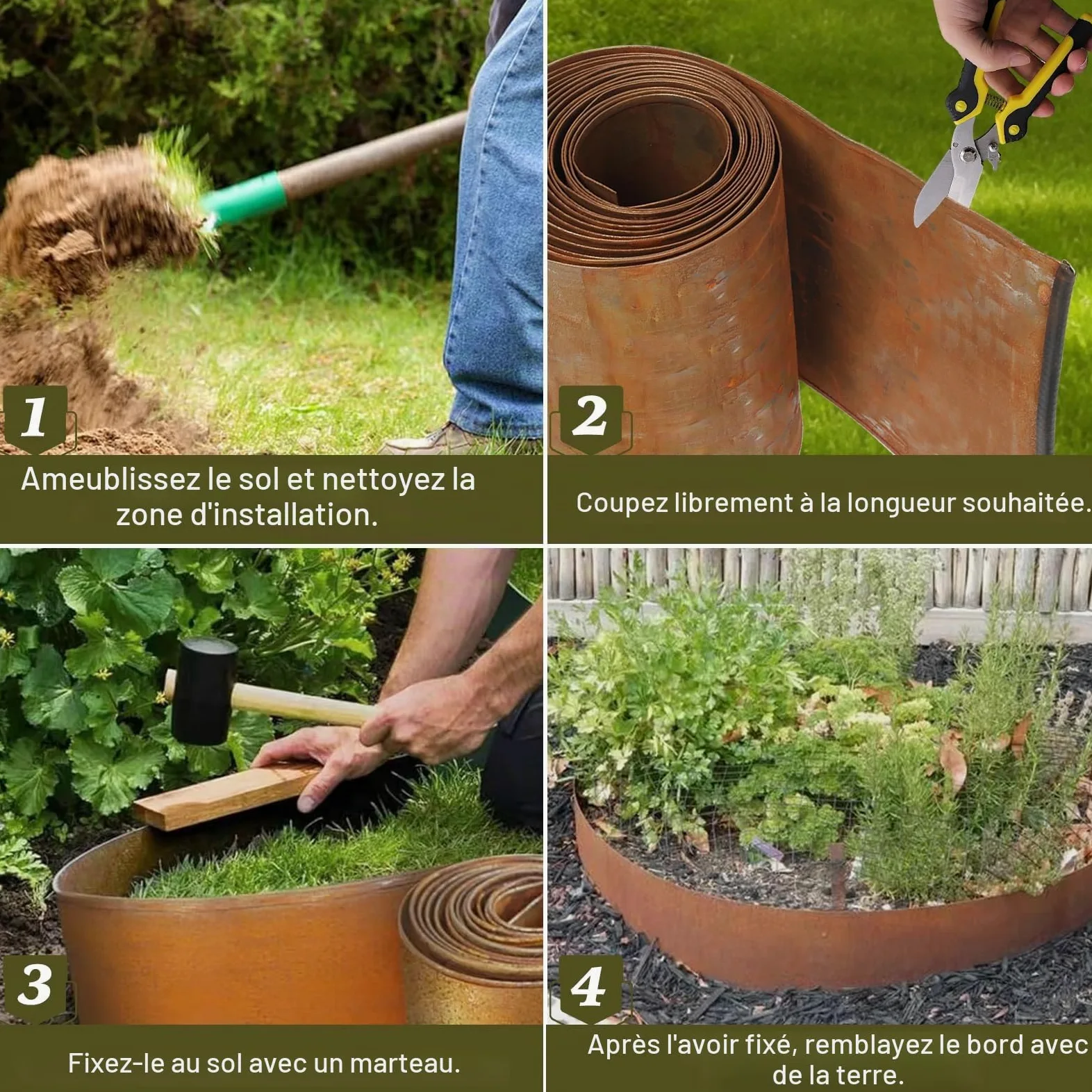 1
Ameublissez le sol et nettoyez la zone d'installation.

2
Coupez librement à la longueur souhaitée.

3
Fixez-le au sol avec un marteau.

4
Après l'avoir fixé, remblayez le bord avec de la terre.