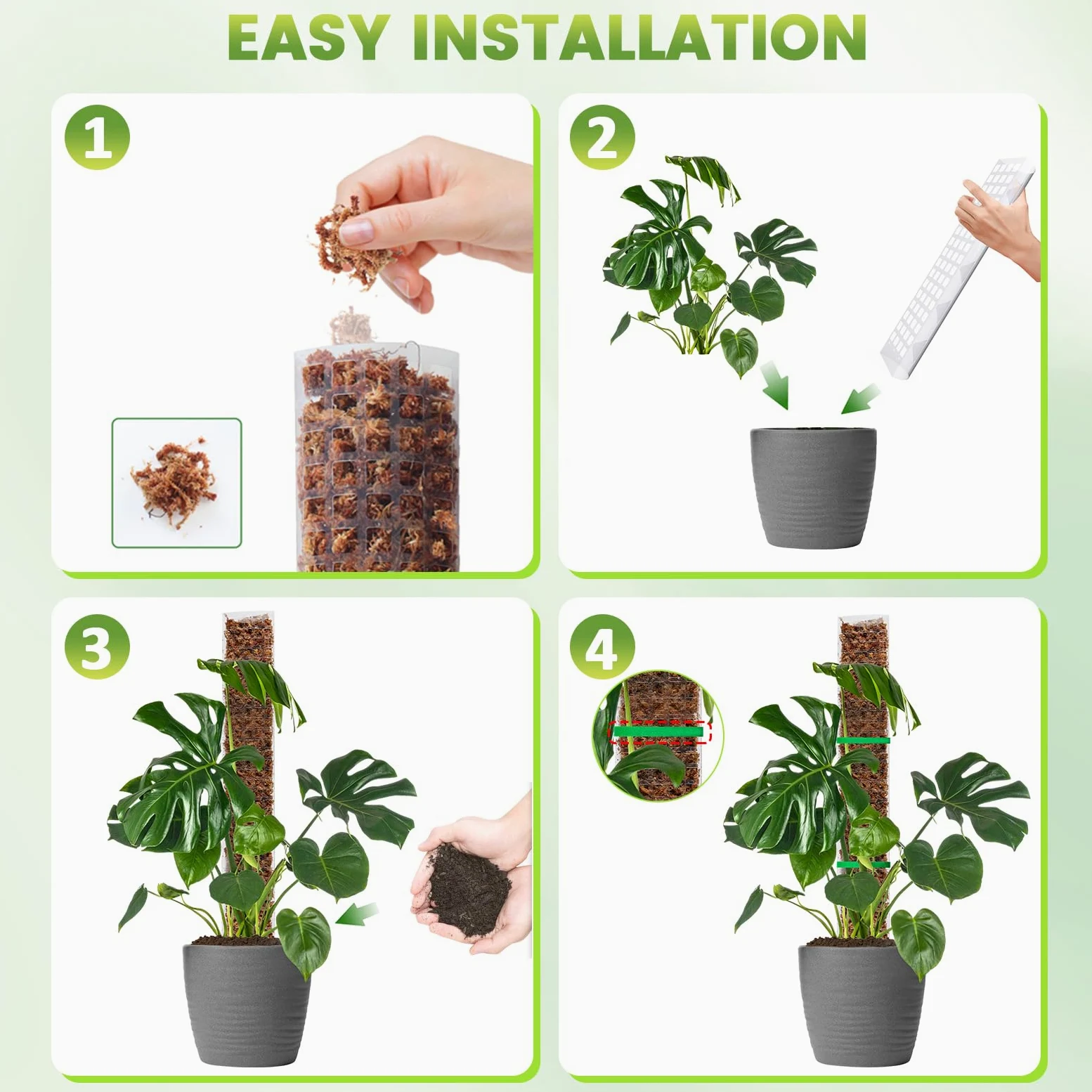 EASY INSTALLATION

1

2

3

4