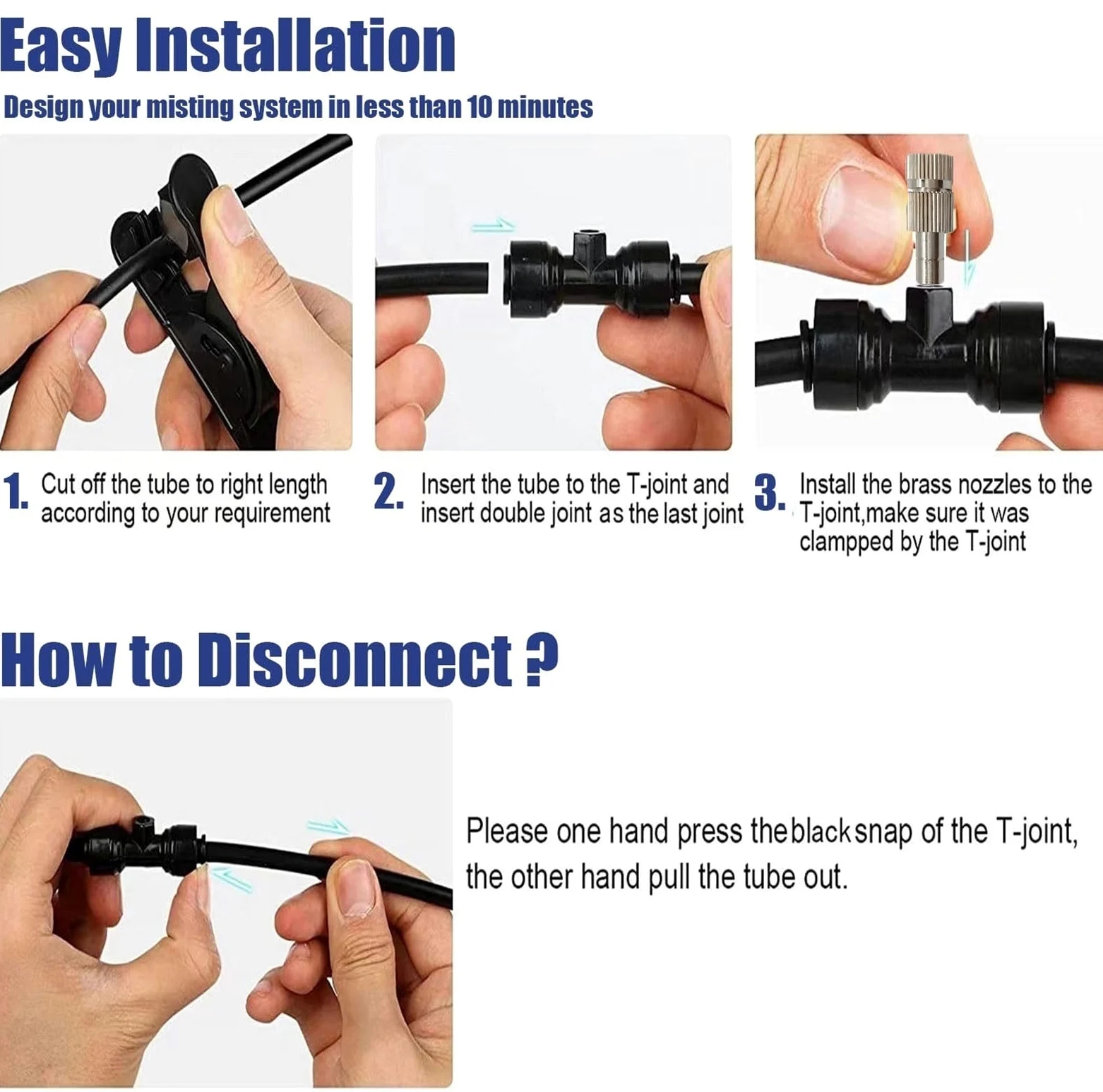 Easy Installation

Design your misting system in less than 10 minutes

1. Cut off the tube to right length according to your requirement

2. Insert the tube to the T-joint and insert double joint as the last joint

3. Install the brass nozzles to the T-joint,make sure it was clampped by the T-joint

How to Disconnect ?

Please one hand press the black snap of the T-joint, the other hand pull the tube out.