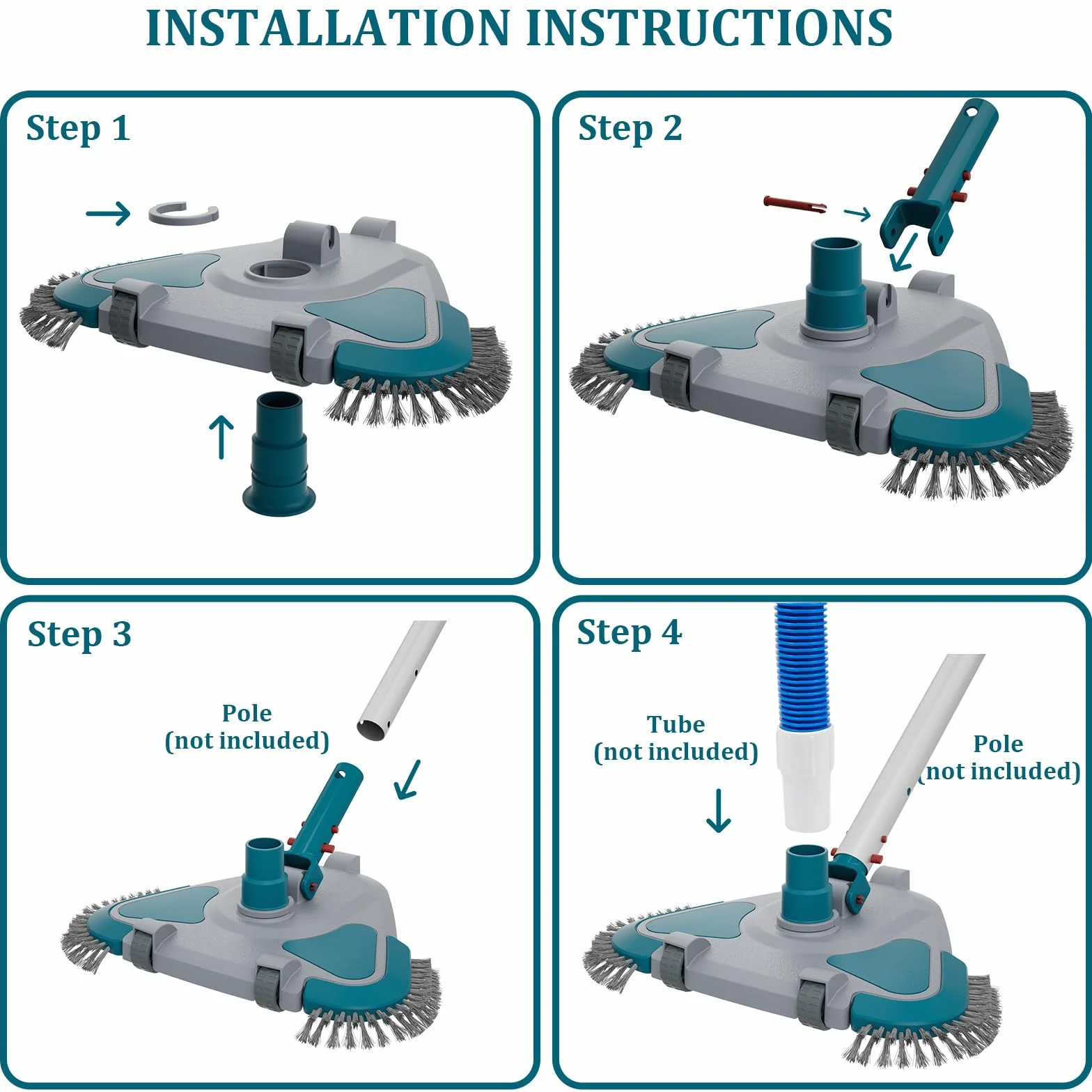 INSTALLATION INSTRUCTIONS

Step 1

Step 2

Step 3

Pole
(not included)

Step 4

Tube
(not included)

Pole
(not included)