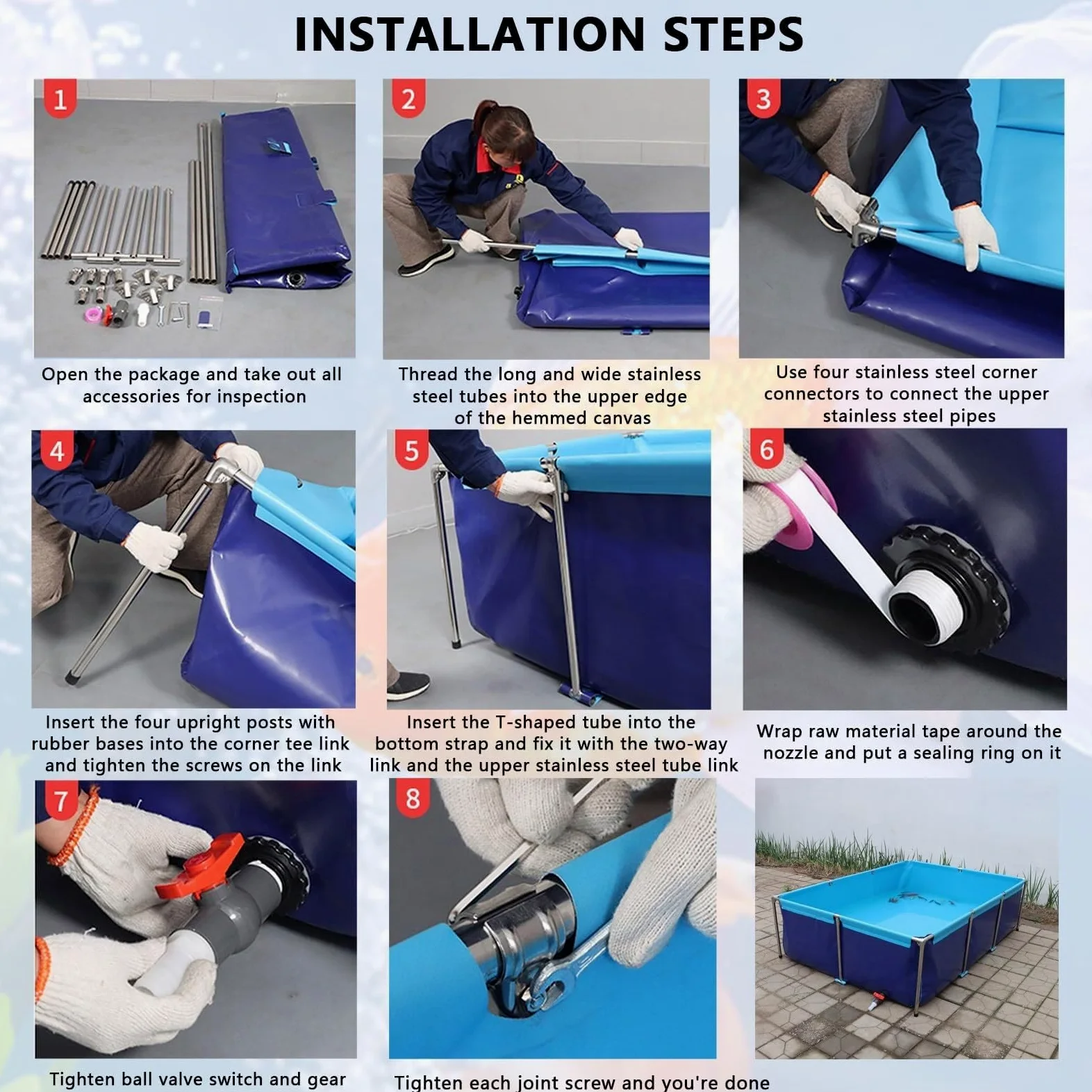 INSTALLATION STEPS

1

Open the package and take out all accessories for inspection

2

Thread the long and wide stainless steel tubes into the upper edge of the hemmed canvas

3

Use four stainless steel corner connectors to connect the upper stainless steel pipes

4

Insert the four upright posts with rubber bases into the corner tee link and tighten the screws on the link

5

Insert the T-shaped tube into the bottom strap and fix it with the two-way link and the upper stainless steel tube link

6

Wrap raw material tape around the nozzle and put a sealing ring on it

7

Tighten ball valve switch and gear

8

Tighten each joint screw and you're done