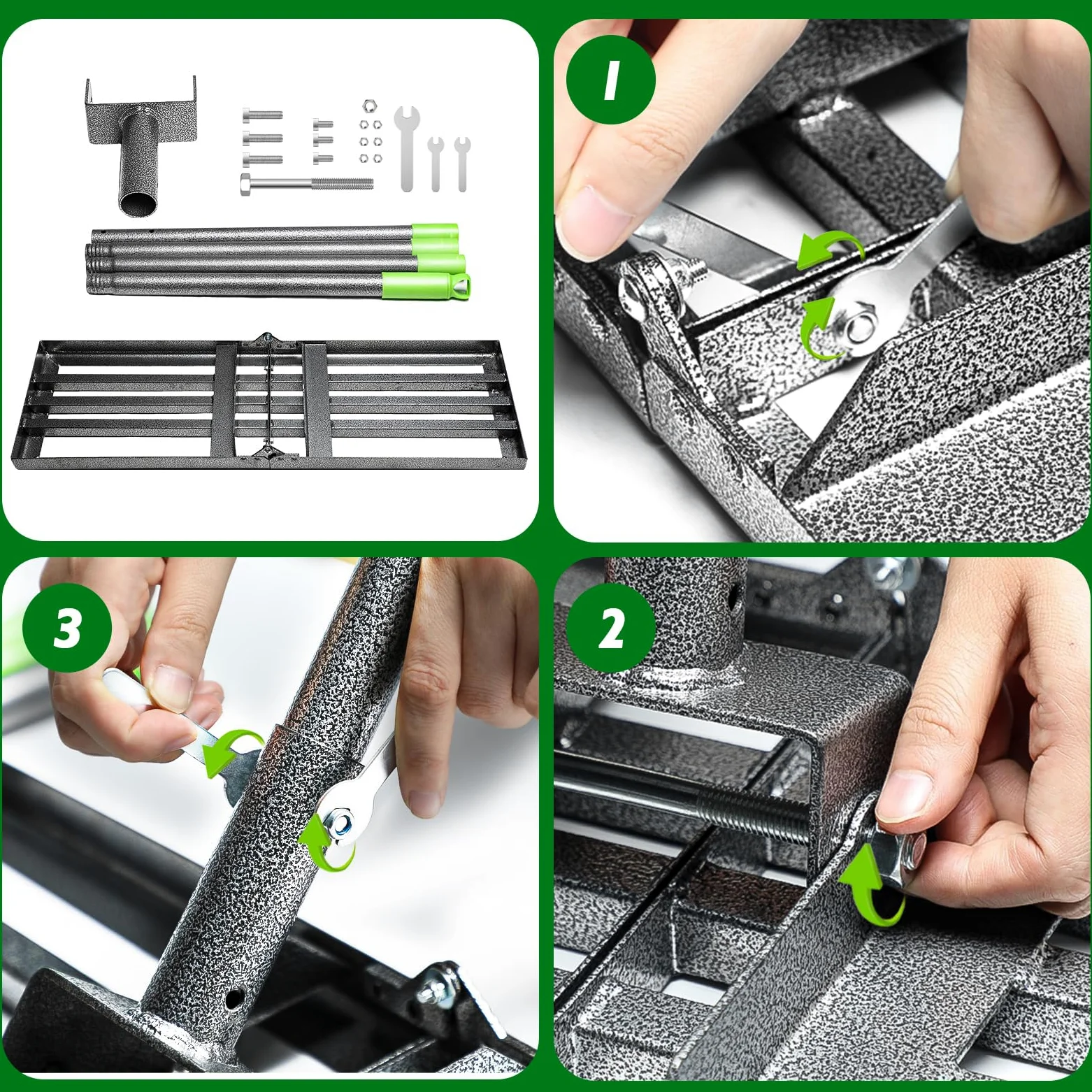 1

3

2