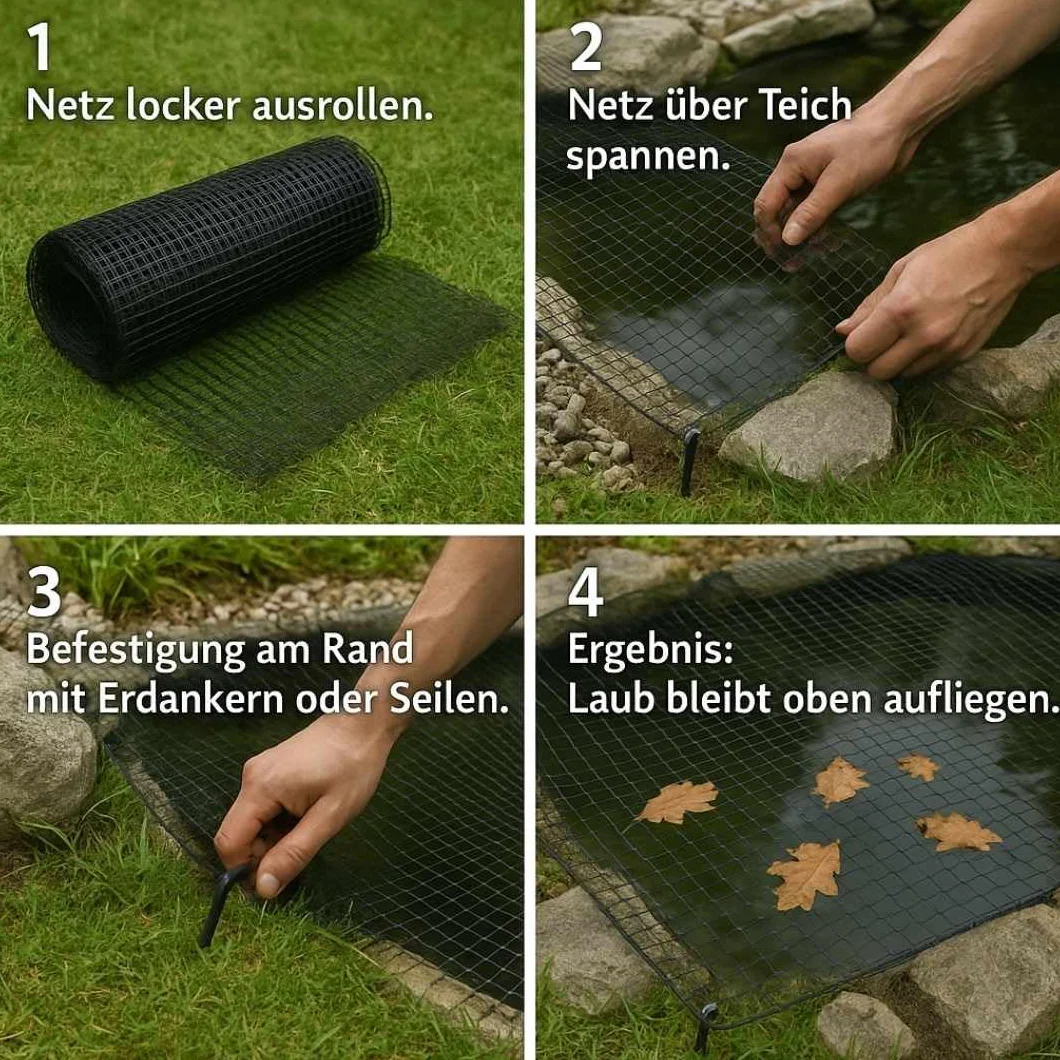 1
Netz locker ausrollen.

2
Netz über Teich spannen.

3
Befestigung am Rand mit Erdankern oder Seilen.

4
Ergebnis:
Laub bleibt oben aufliegen.