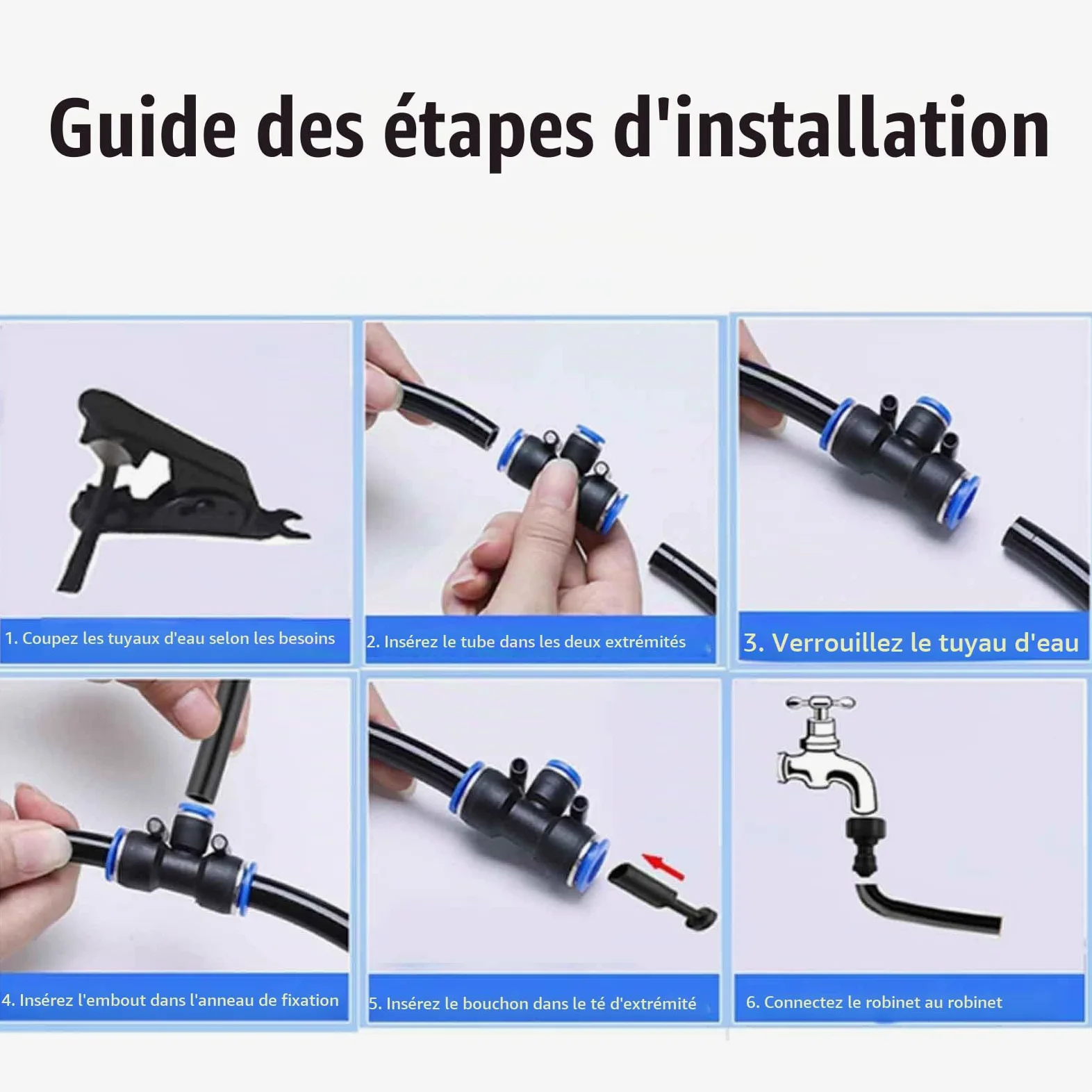 Guide des étapes d'installation

1. Coupez les tuyaux d'eau selon les besoins

2. Insérez le tube dans les deux extrémités

3. Verrouillez le tuyau d'eau

4. Insérez l'embout dans l'anneau de fixation

5. Insérez le bouchon dans le té d'extrémité

6. Connectez le robinet au robinet