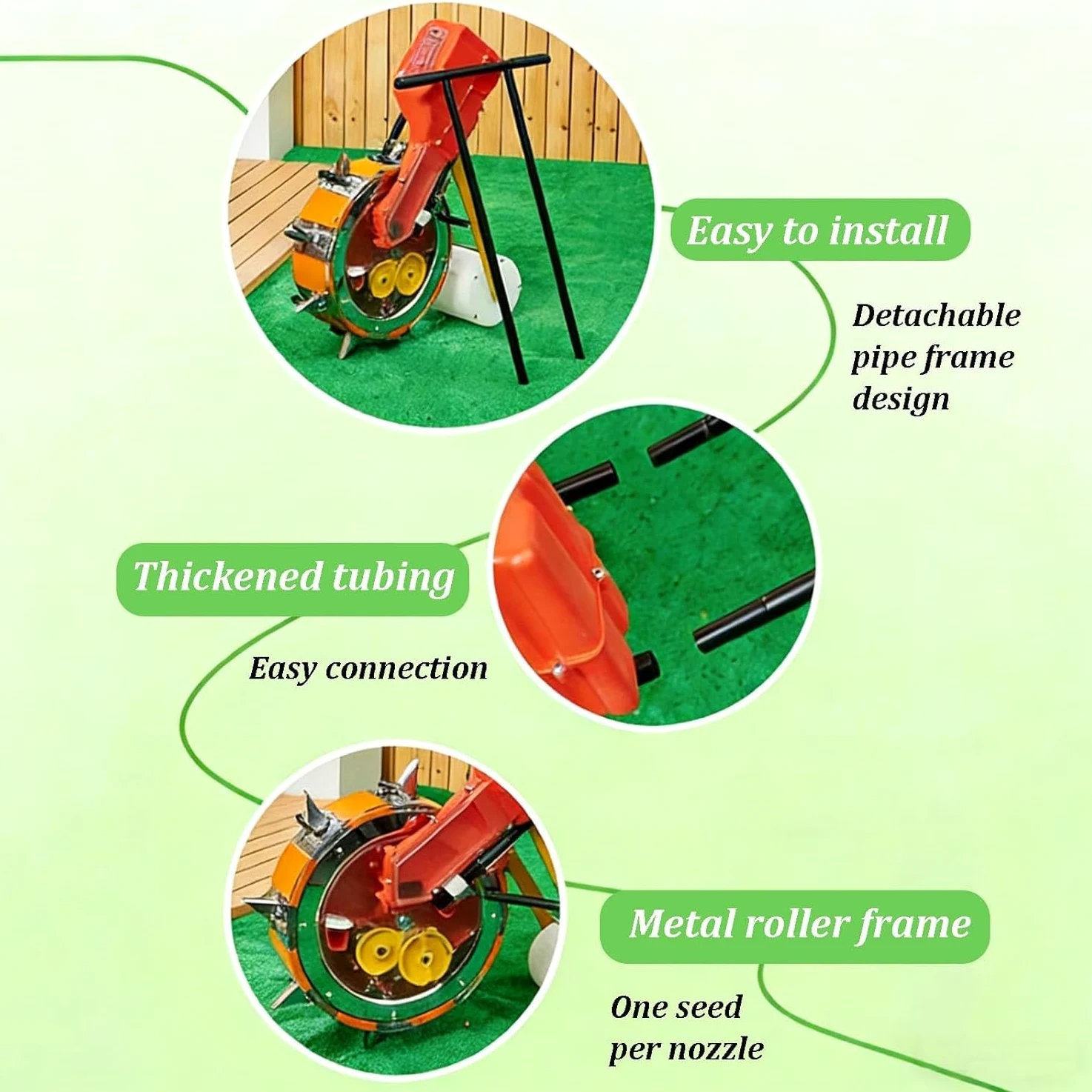 Easy to install

Detachable pipe frame design

Thickened tubing

Easy connection

Metal roller frame

One seed per nozzle