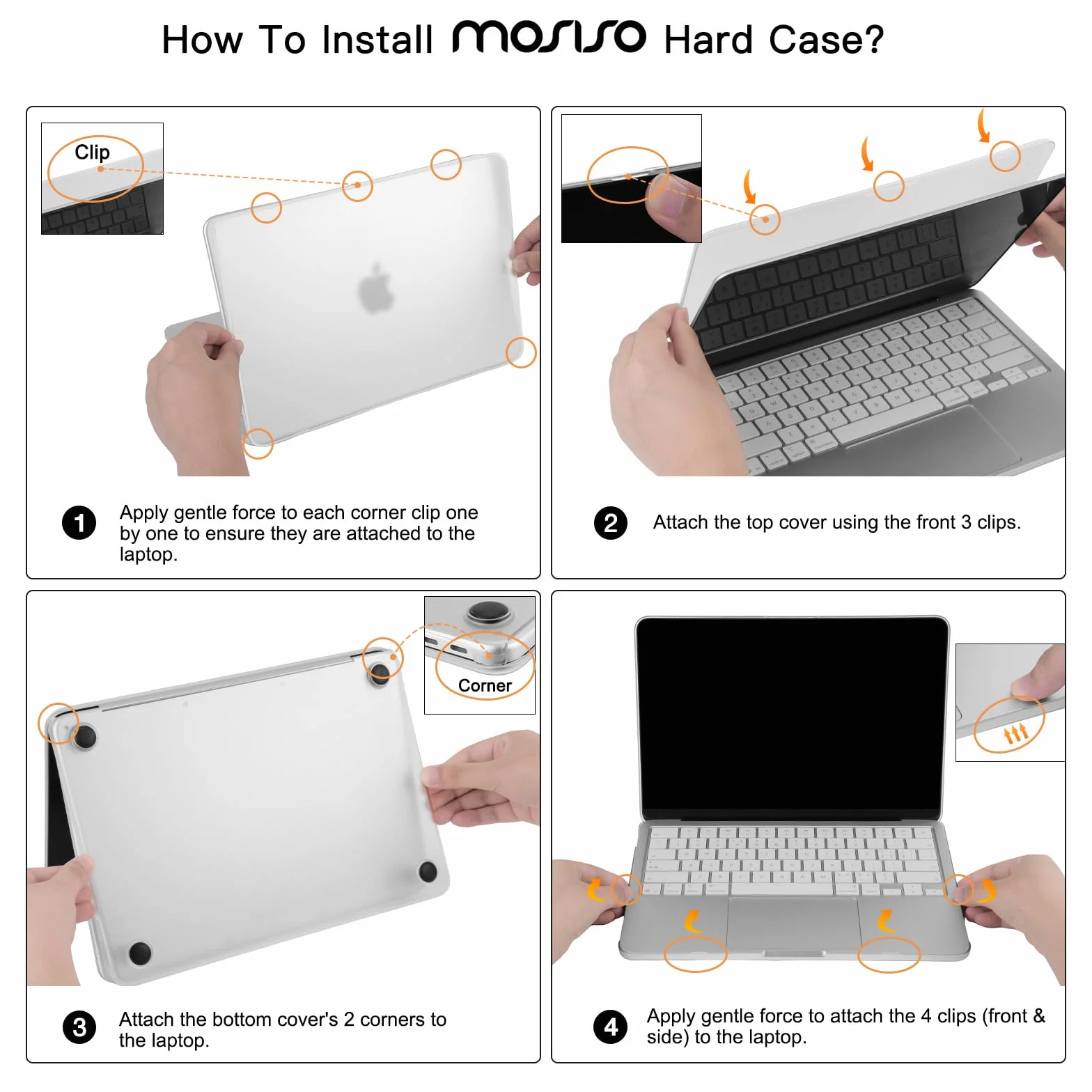 How To Install MOSISO Hard Case?

Clip

1 Apply gentle force to each corner clip one by one to ensure they are attached to the laptop.

2 Attach the top cover using the front 3 clips.

Corner

3 Attach the bottom cover's 2 corners to the laptop.

4 Apply gentle force to attach the 4 clips (front & side) to the laptop.