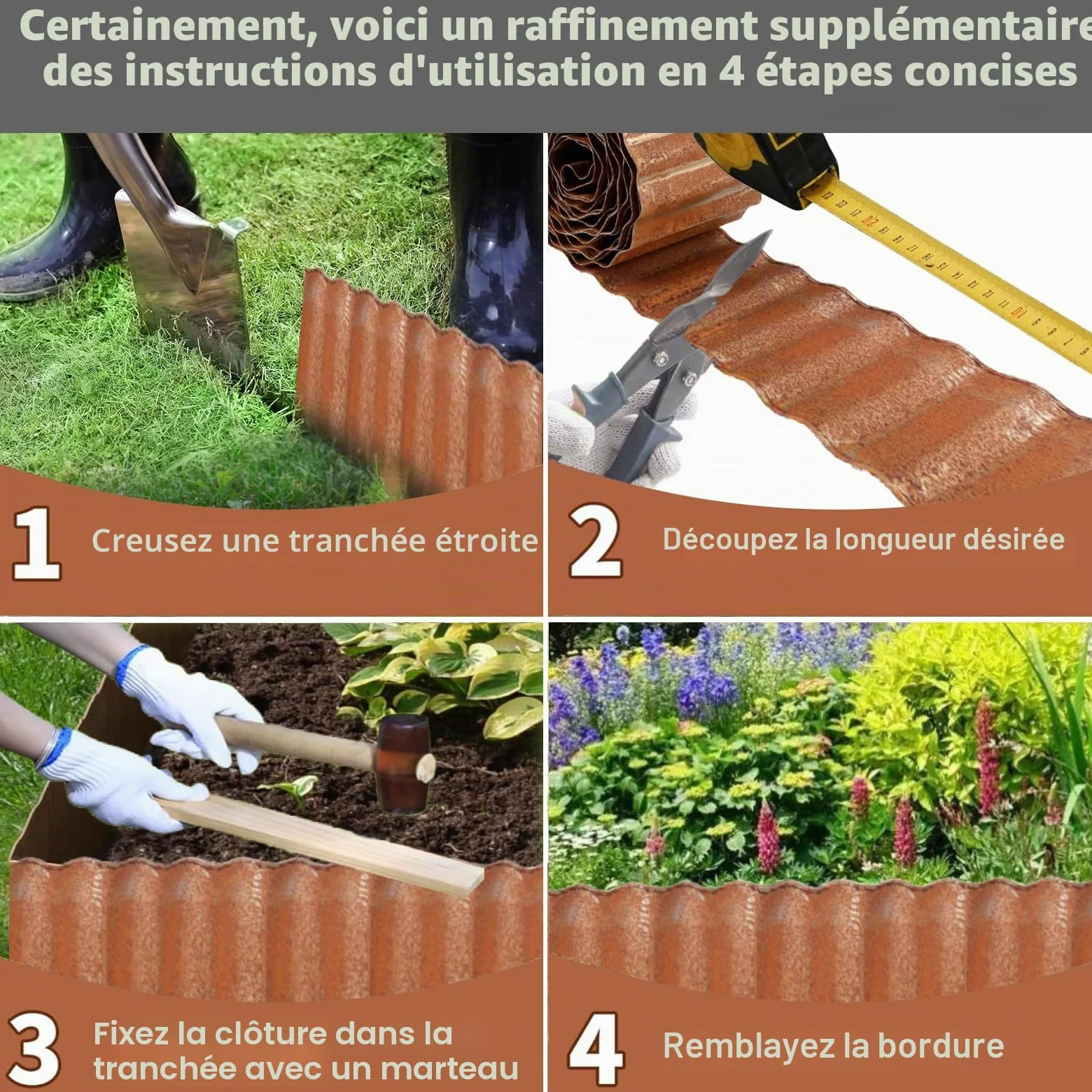 Certainement, voici un raffinement supplémentaire des instructions d'utilisation en 4 étapes concises

1 Creusez une tranchée étroite

2 Découpez la longueur désirée

3 Fixez la clôture dans la tranchée avec un marteau

4 Remblayez la bordure