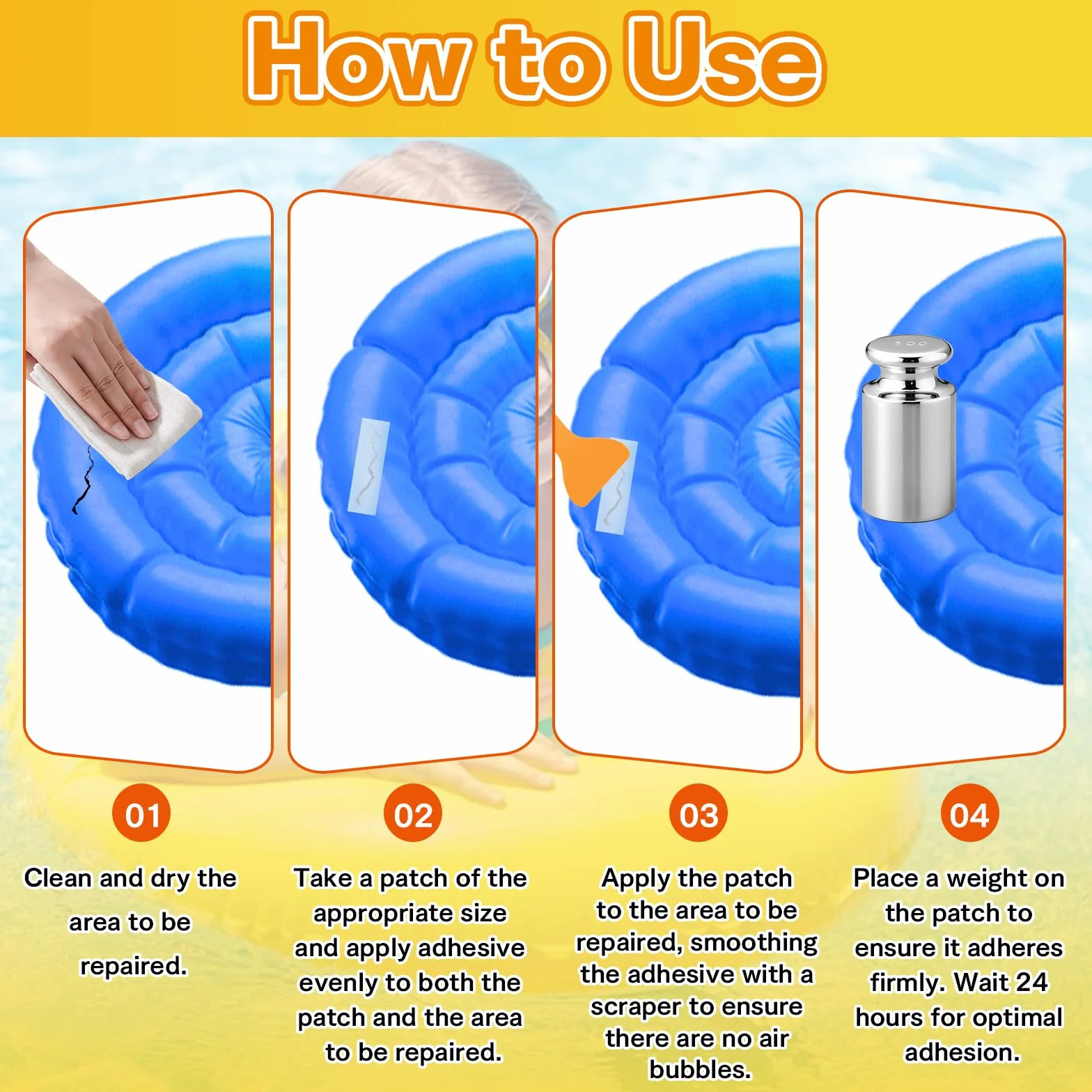 How to Use

01

Clean and dry the area to be repaired.

02

Take a patch of the appropriate size and apply adhesive evenly to both the patch and the area to be repaired.

03

Apply the patch to the area to be repaired, smoothing the adhesive with a scraper to ensure there are no air bubbles.

04

Place a weight on the patch to ensure it adheres firmly. Wait 24 hours for optimal adhesion.