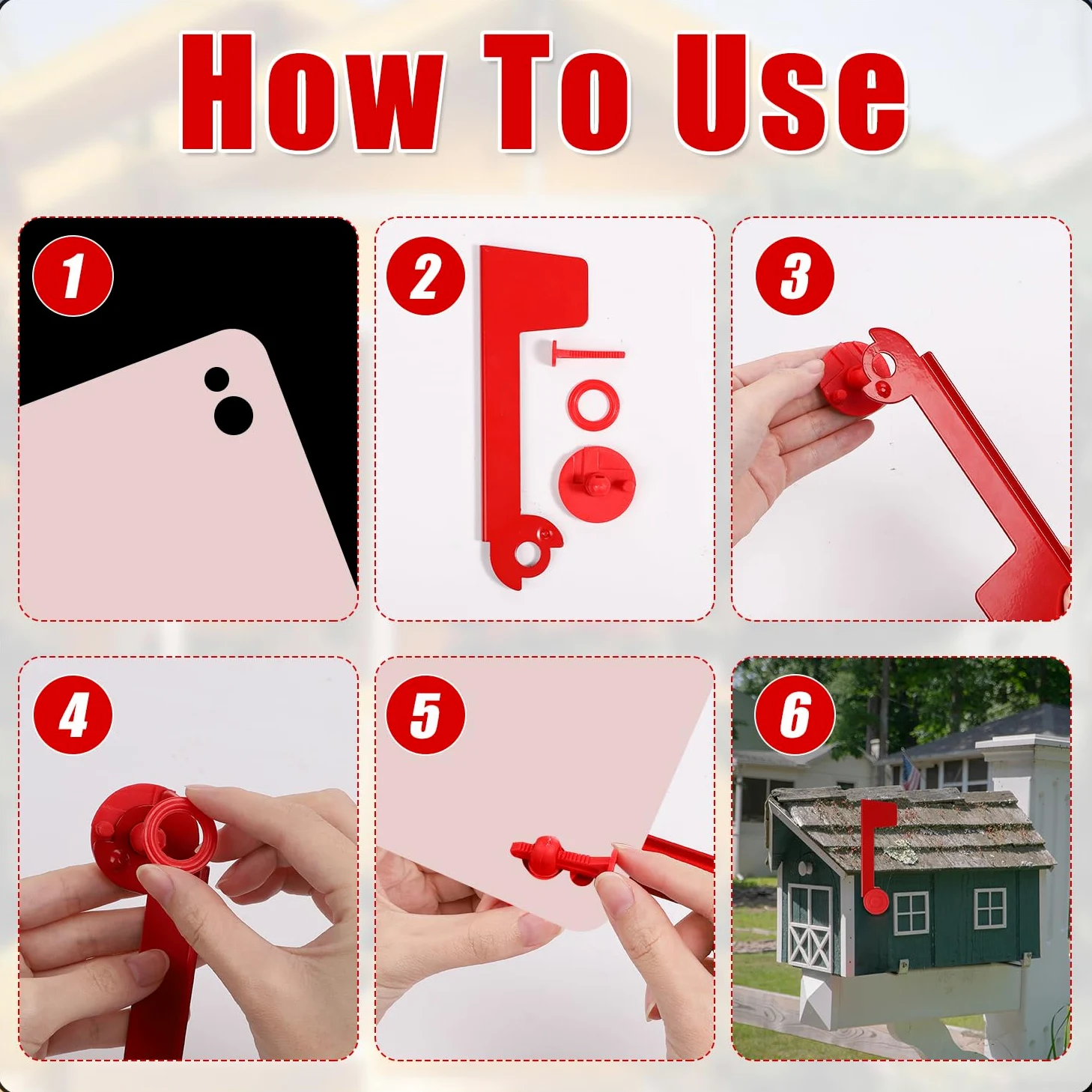 How To Use

1

2

3

4

5

6