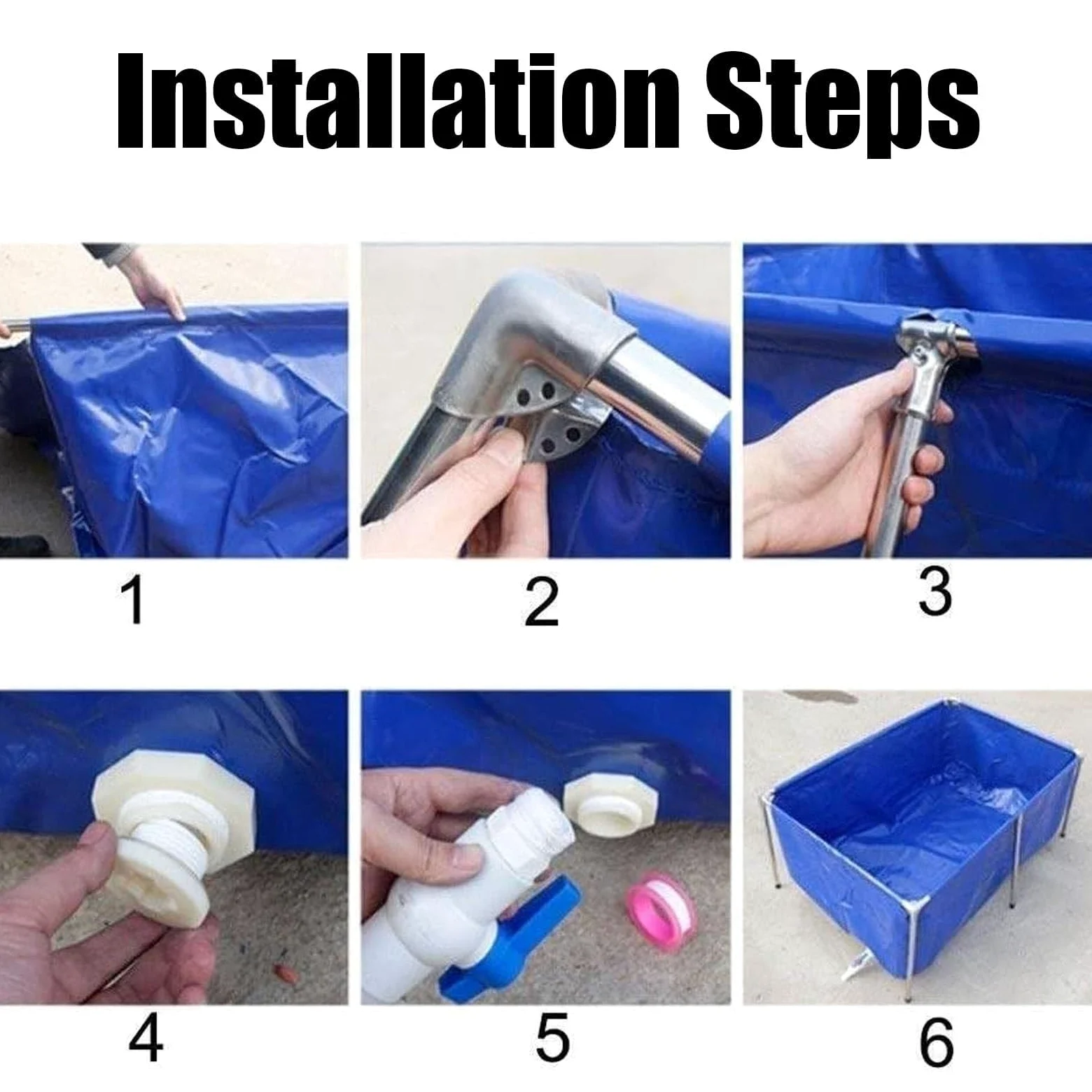 Installation Steps

1

2

3

4

5

6