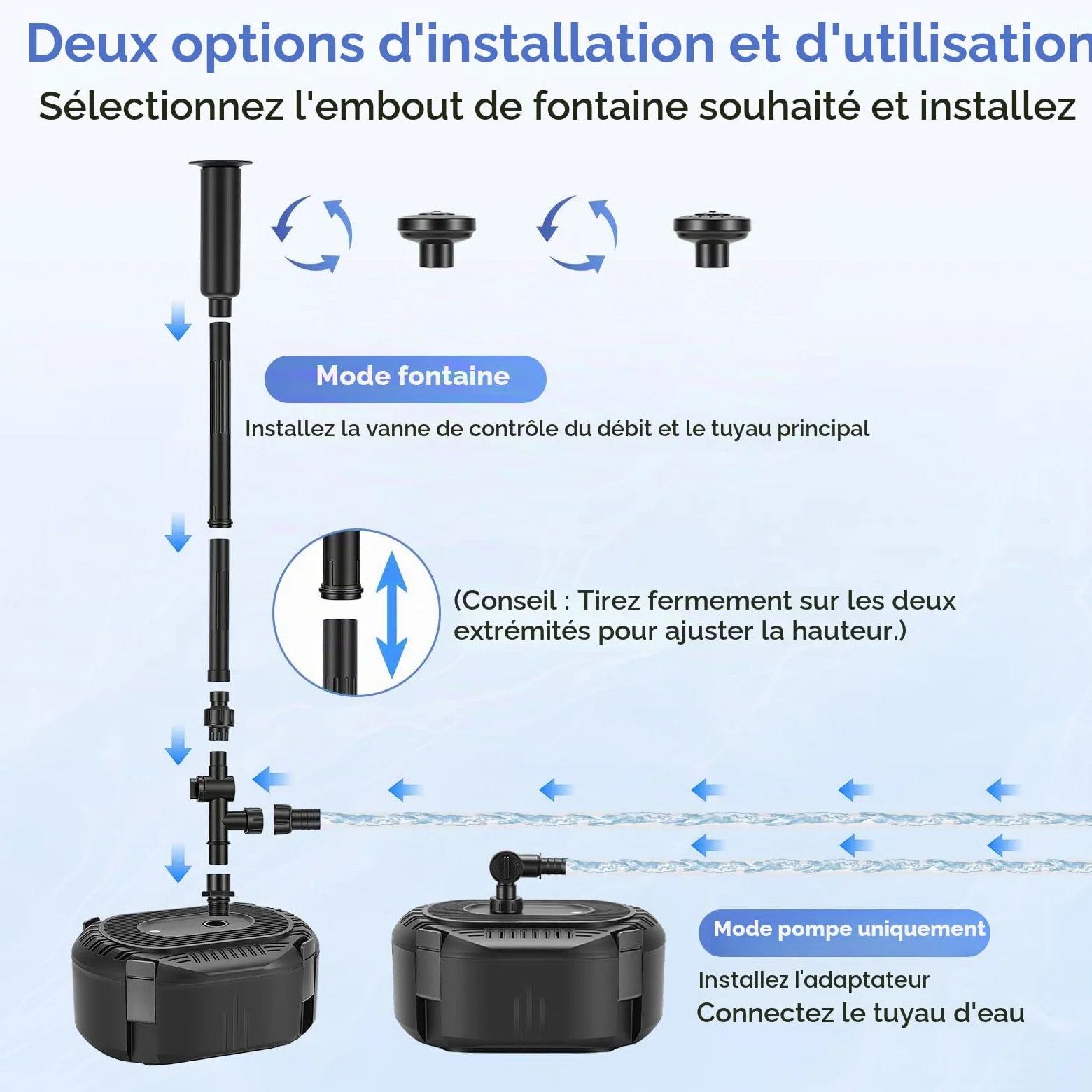 Deux options d'installation et d'utilisation

Sélectionnez l'embout de fontaine souhaité et installez

Mode fontaine

Installez la vanne de contrôle du débit et le tuyau principal

(Conseil : Tirez fermement sur les deux extrémités pour ajuster la hauteur.)

Mode pompe uniquement

Installez l'adaptateur

Connectez le tuyau d'eau