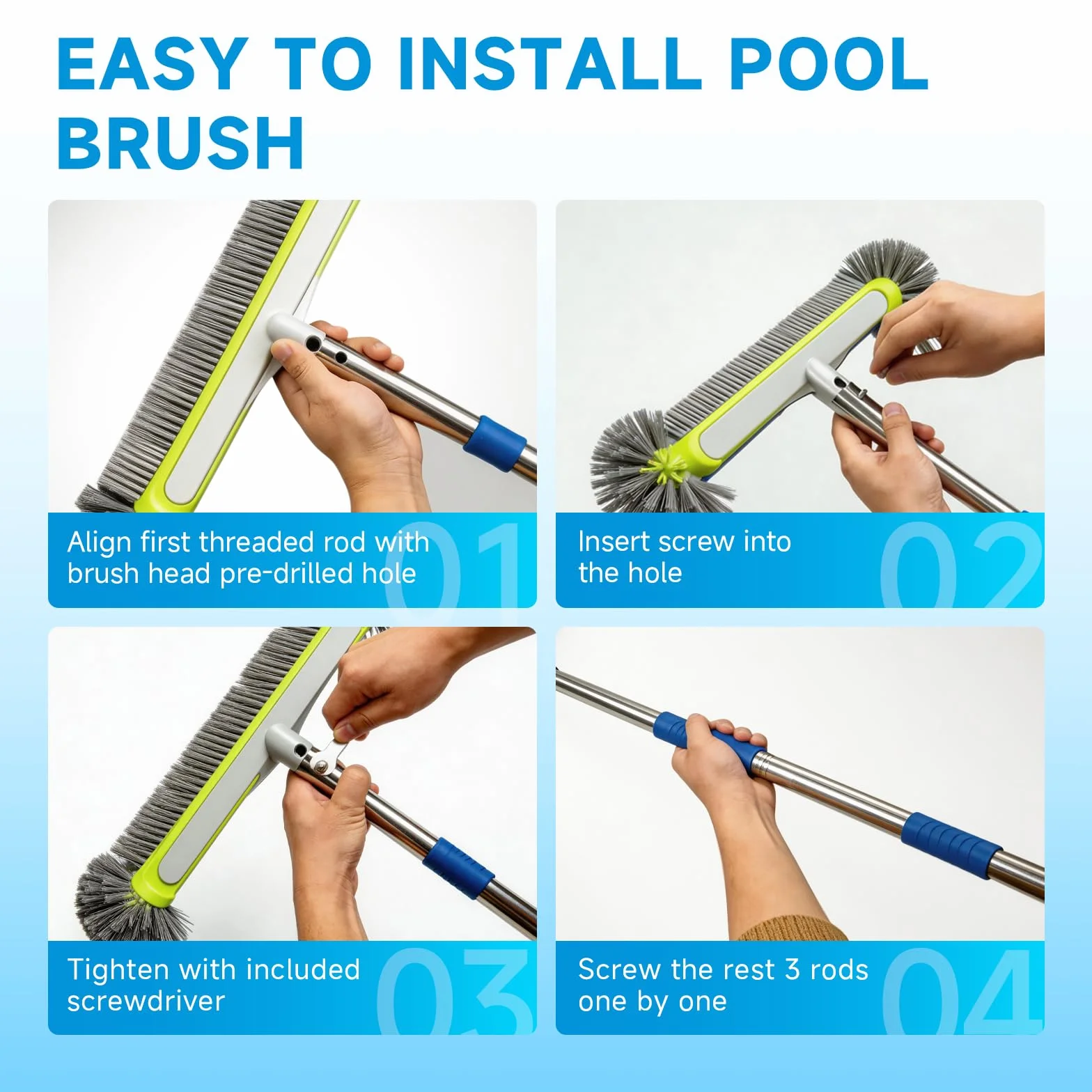 EASY TO INSTALL POOL BRUSH

Align first threaded rod with brush head pre-drilled hole

01

Insert screw into the hole

02

Tighten with included screwdriver

03

Screw the rest 3 rods one by one

04