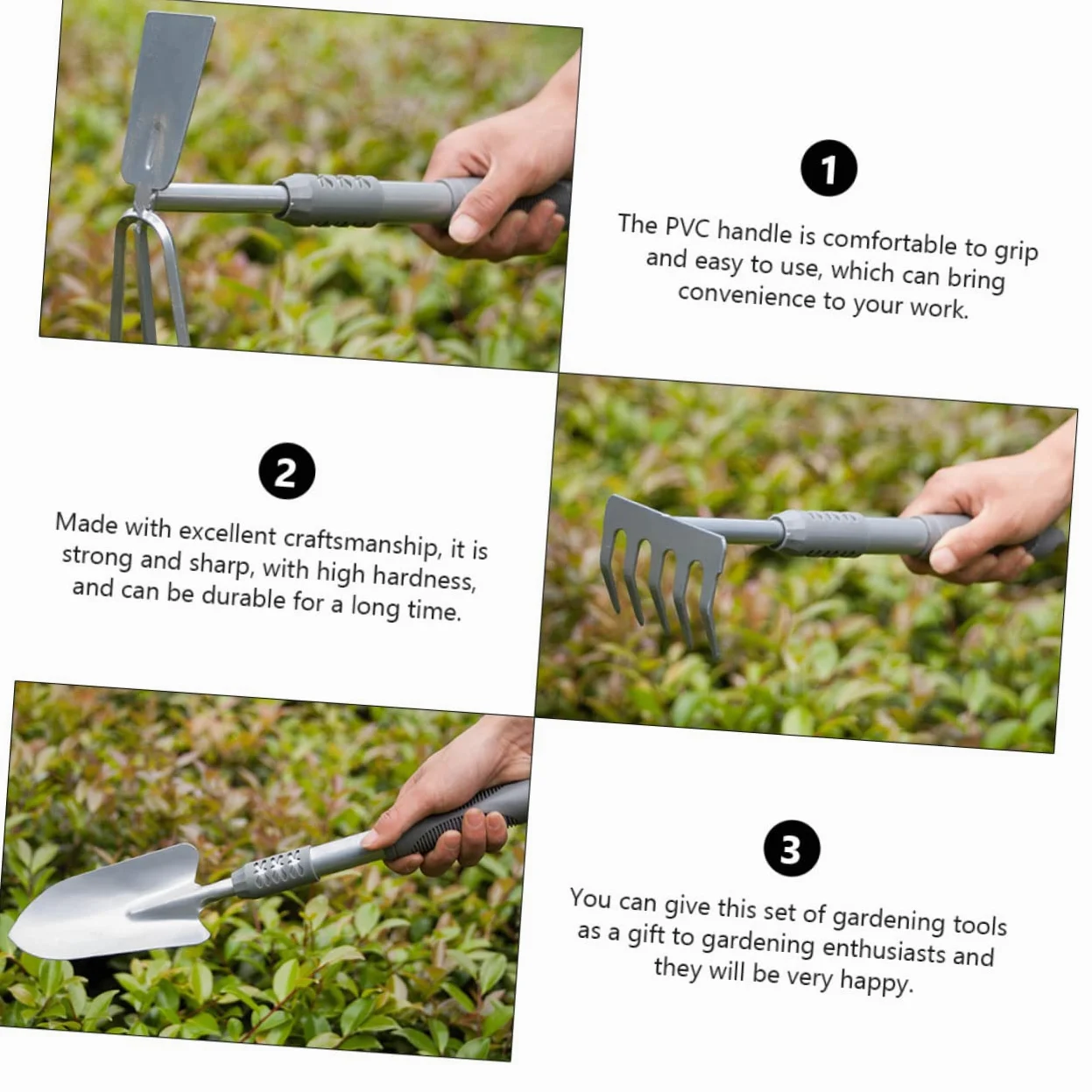 1

The PVC handle is comfortable to grip and easy to use, which can bring convenience to your work.

2

Made with excellent craftsmanship, it is strong and sharp, with high hardness, and can be durable for a long time.

3

You can give this set of gardening tools as a gift to gardening enthusiasts and they will be very happy.