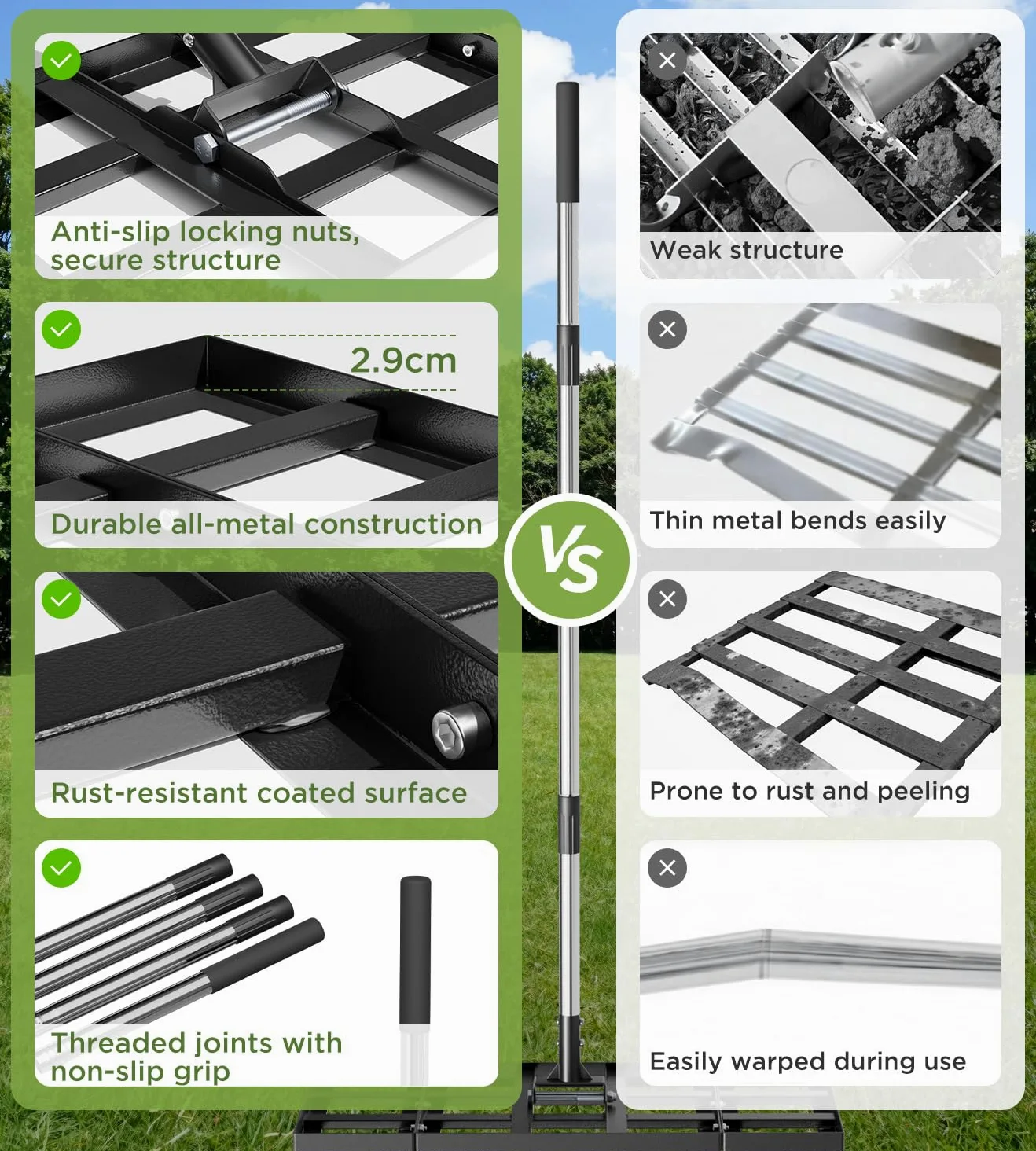 Anti-slip locking nuts, secure structure

2.9cm

Durable all-metal construction

Rust-resistant coated surface

Threaded joints with non-slip grip

VS

Weak structure

Thin metal bends easily

Prone to rust and peeling

Easily warped during use