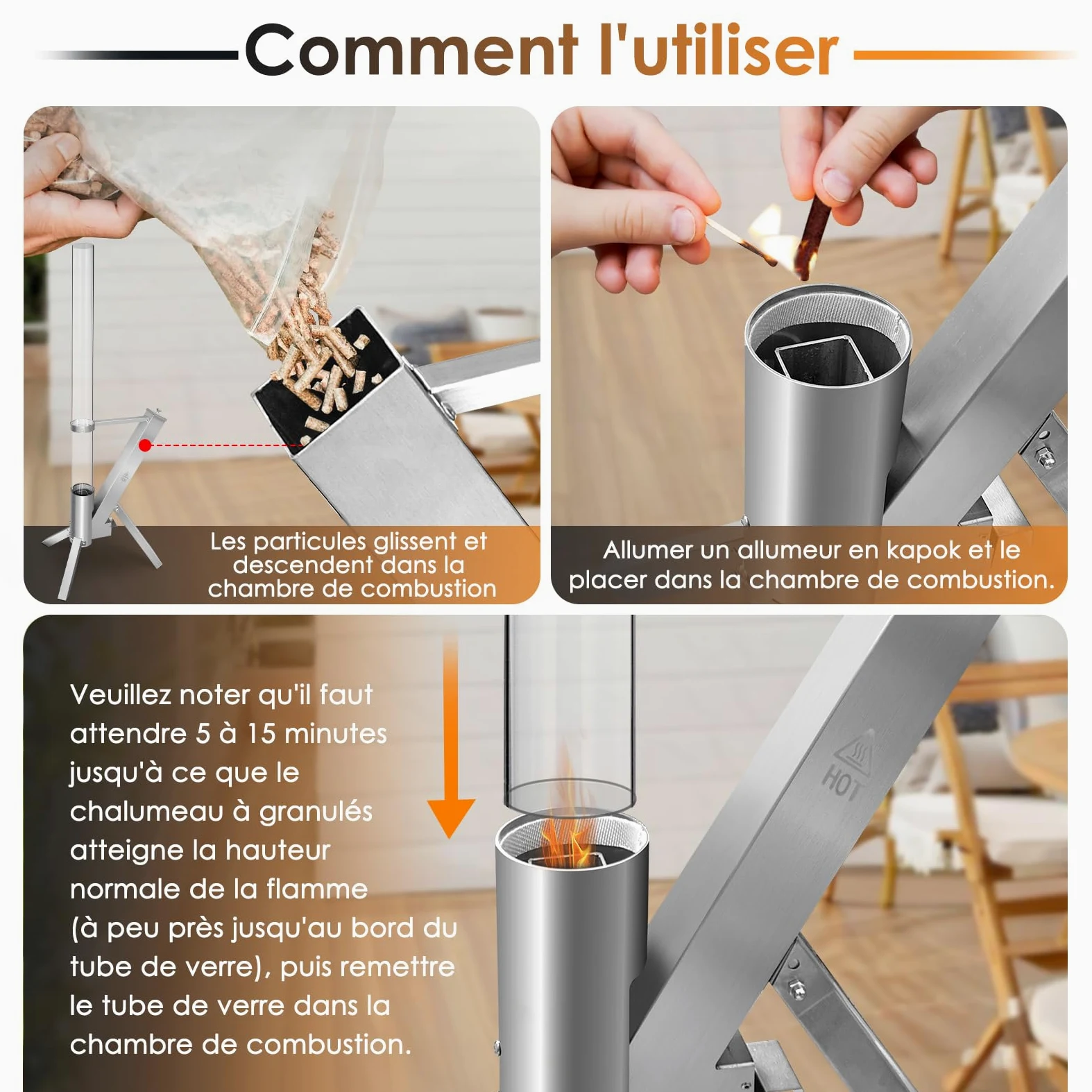 Comment l'utiliser

Les particules glissent et descendent dans la chambre de combustion

Allumer un allumeur en kapok et le placer dans la chambre de combustion.

Veuillez noter qu'il faut attendre 5 à 15 minutes jusqu'à ce que le chalumeau à granulés atteigne la hauteur normale de la flamme (à peu près jusqu'au bord du tube de verre), puis remettre le tube de verre dans la chambre de combustion.

HOT