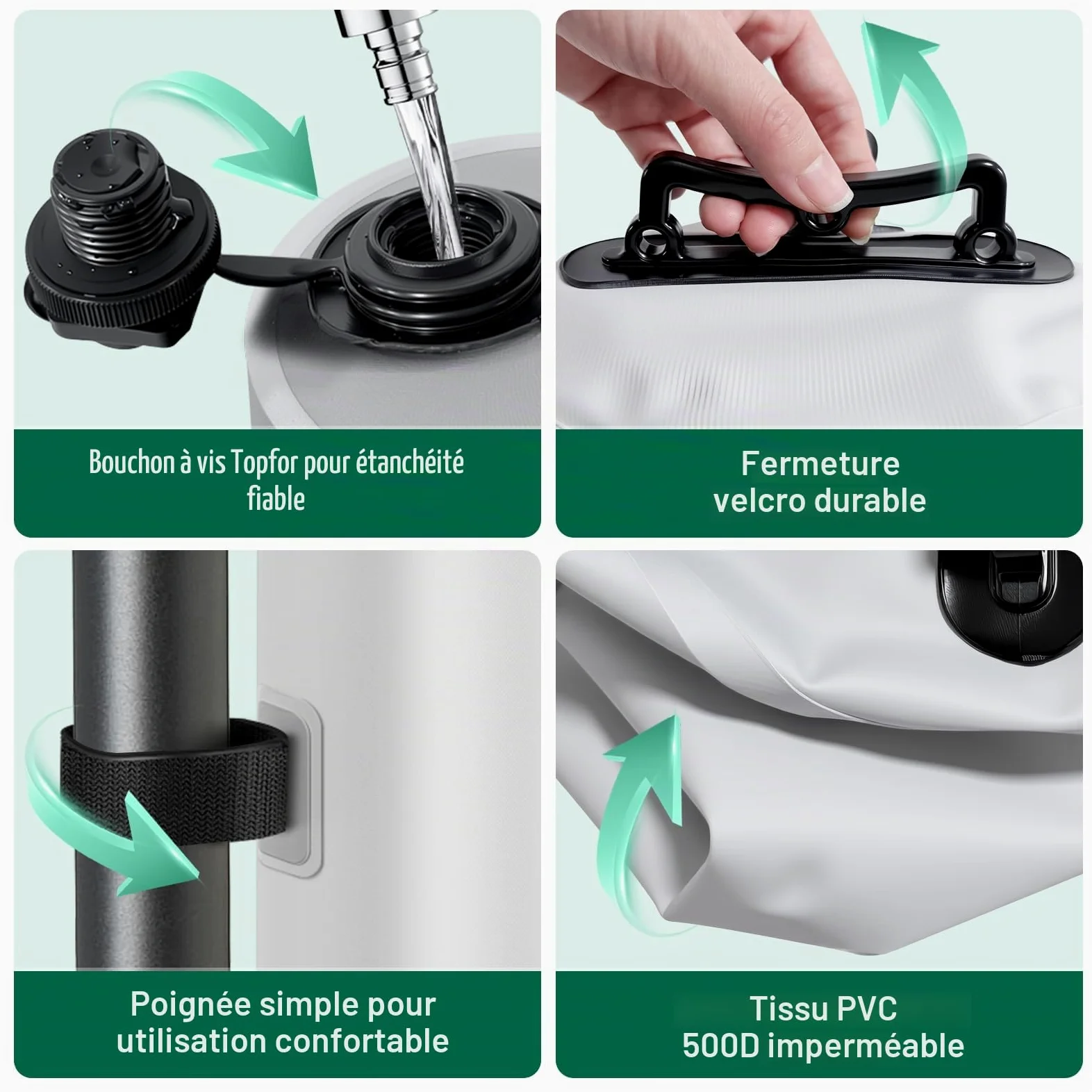 Bouchon à vis Topfor pour étanchéité fiable

Fermeture velcro durable

Poignée simple pour utilisation confortable

Tissu PVC 500D imperméable