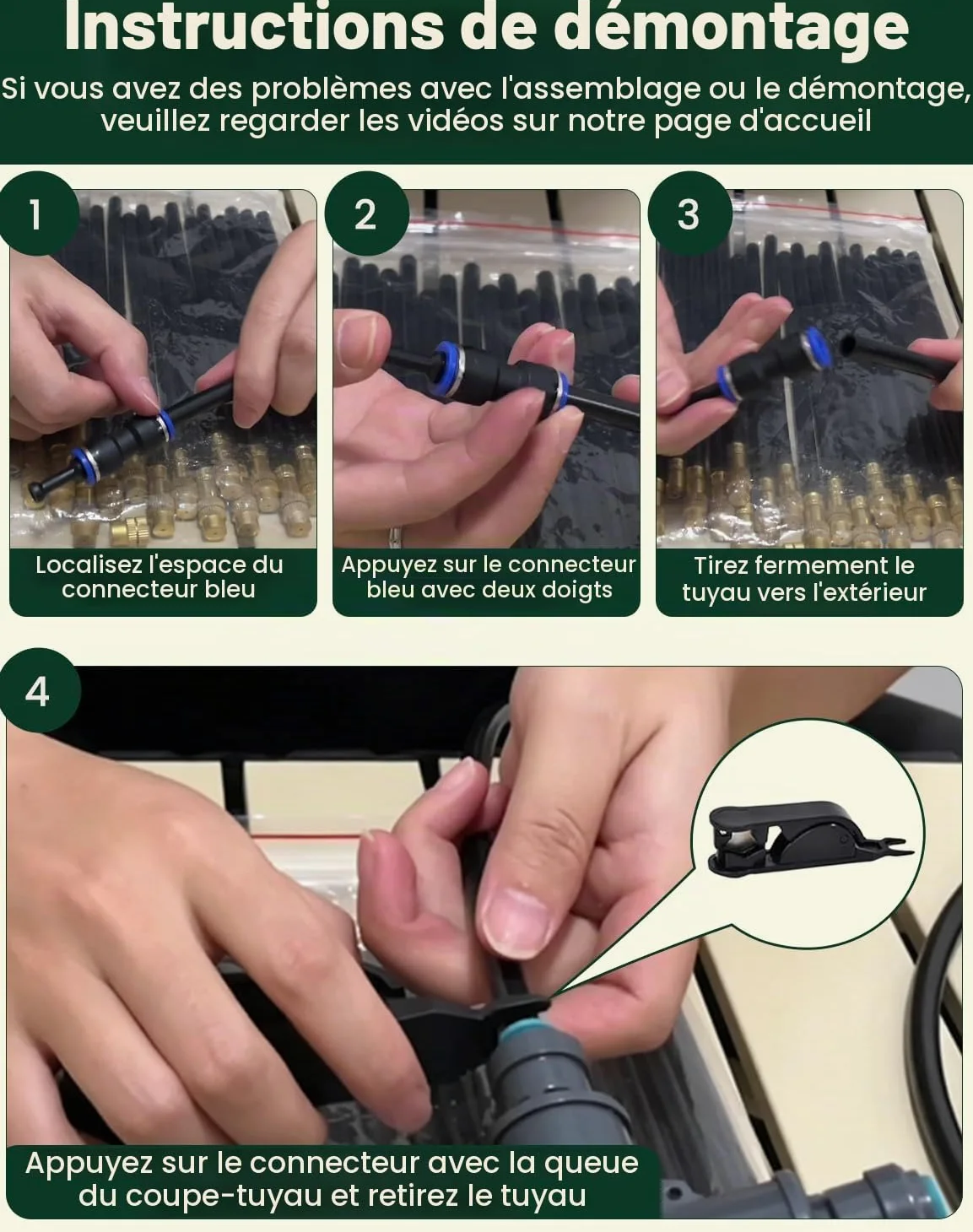 Instructions de démontage

Si vous avez des problèmes avec l'assemblage ou le démontage, veuillez regarder les vidéos sur notre page d'accueil

1

Localisez l'espace du connecteur bleu

2

Appuyez sur le connecteur bleu avec deux doigts

3

Tirez fermement le tuyau vers l'extérieur

4

Appuyez sur le connecteur avec la queue du coupe-tuyau et retirez le tuyau