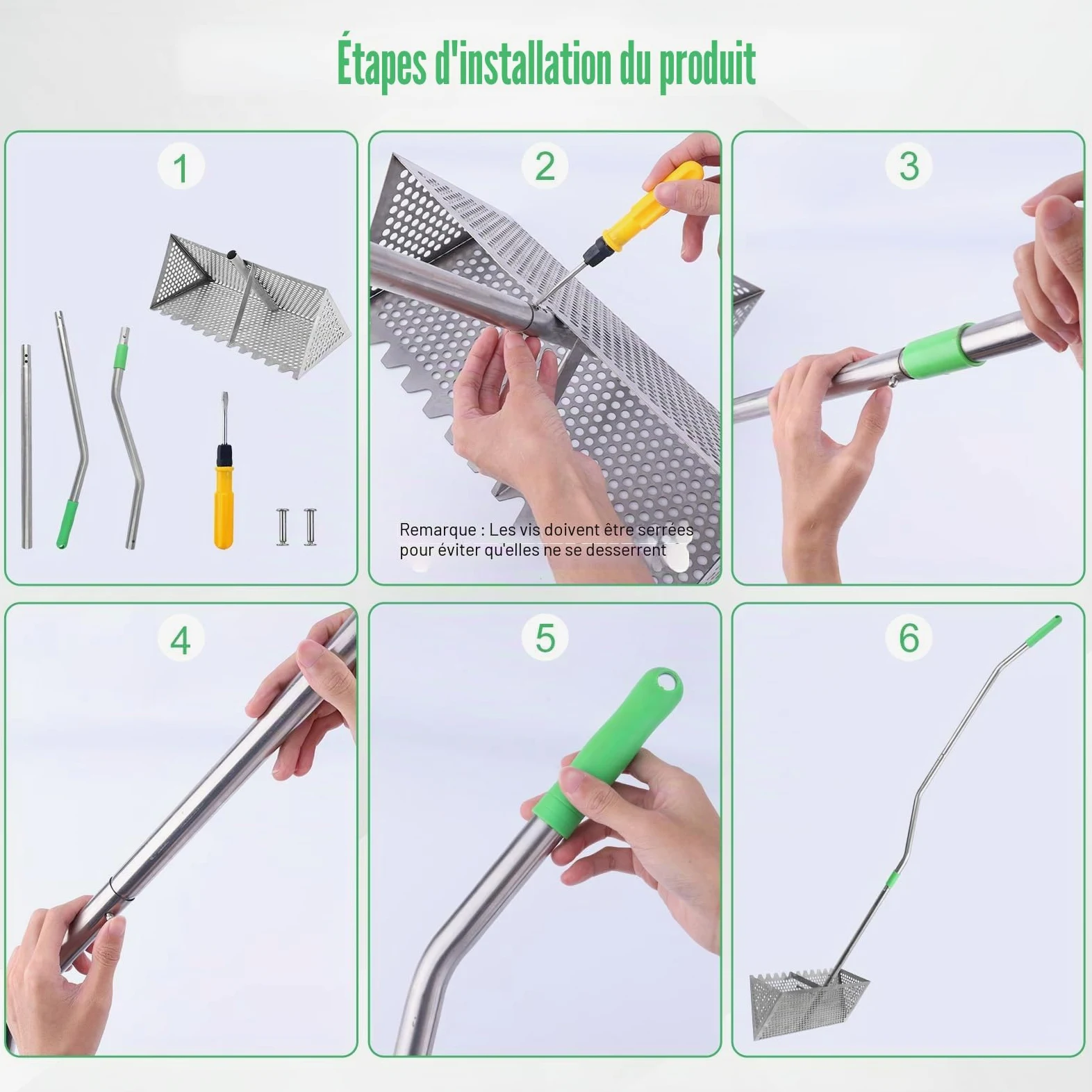 Étapes d'installation du produit

1

2

Remarque : Les vis doivent être serrées pour éviter qu'elles ne se desserrent

3

4

5

6