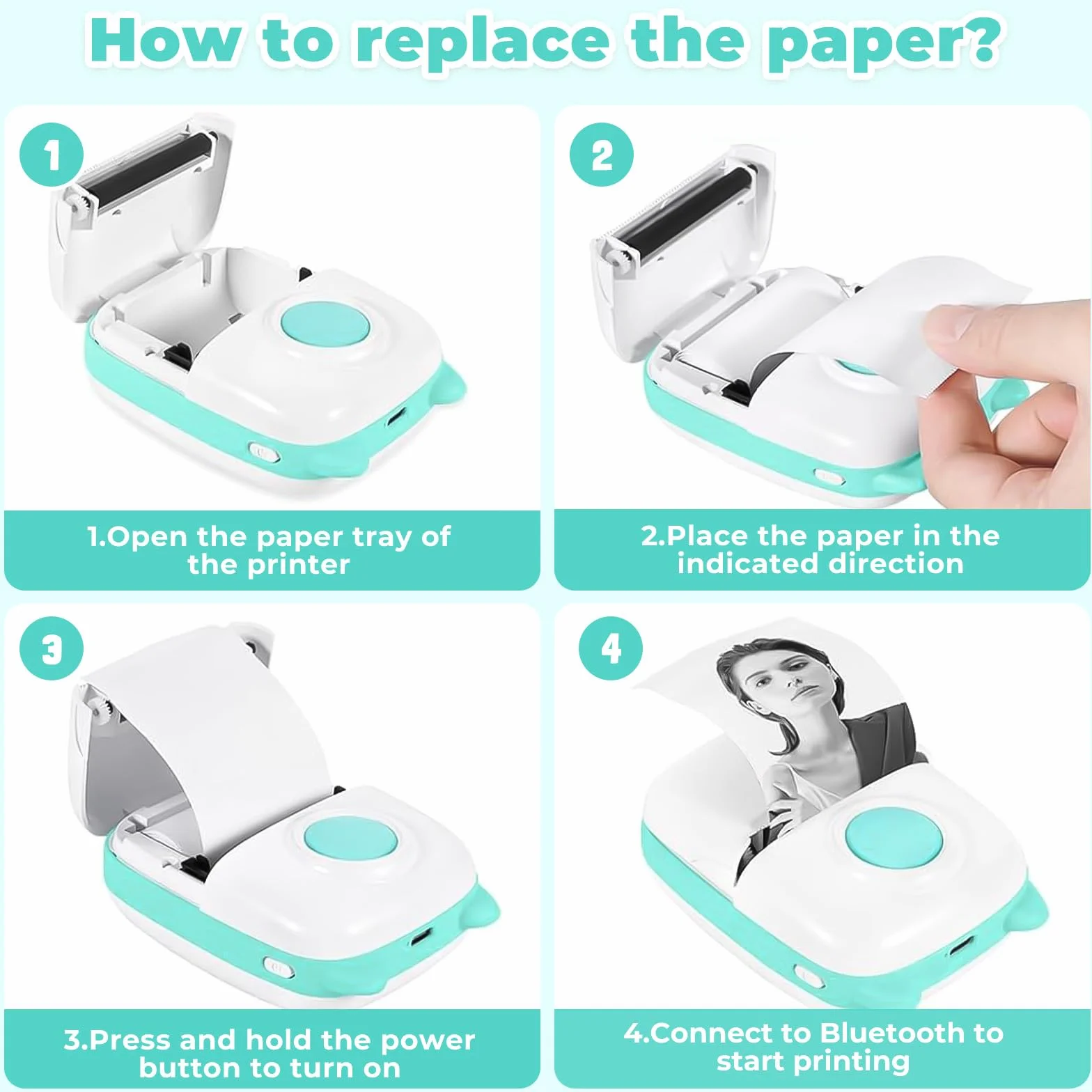 How to replace the paper?

1

1.Open the paper tray of the printer

2

2.Place the paper in the indicated direction

3

3.Press and hold the power button to turn on

4

4.Connect to Bluetooth to start printing