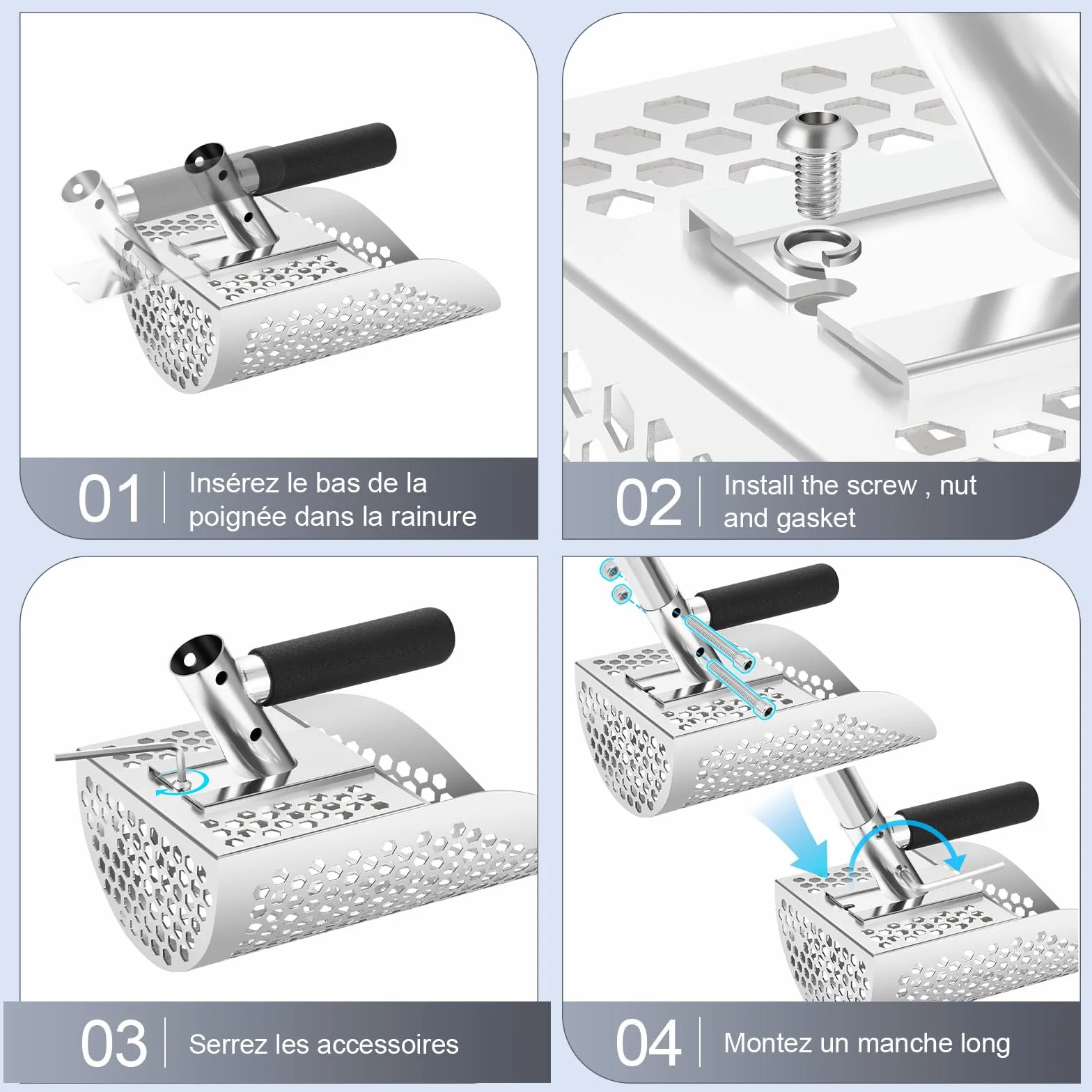 01 Insérez le bas de la poignée dans la rainure

02 Install the screw , nut and gasket

03 Serrez les accessoires

04 Montez un manche long