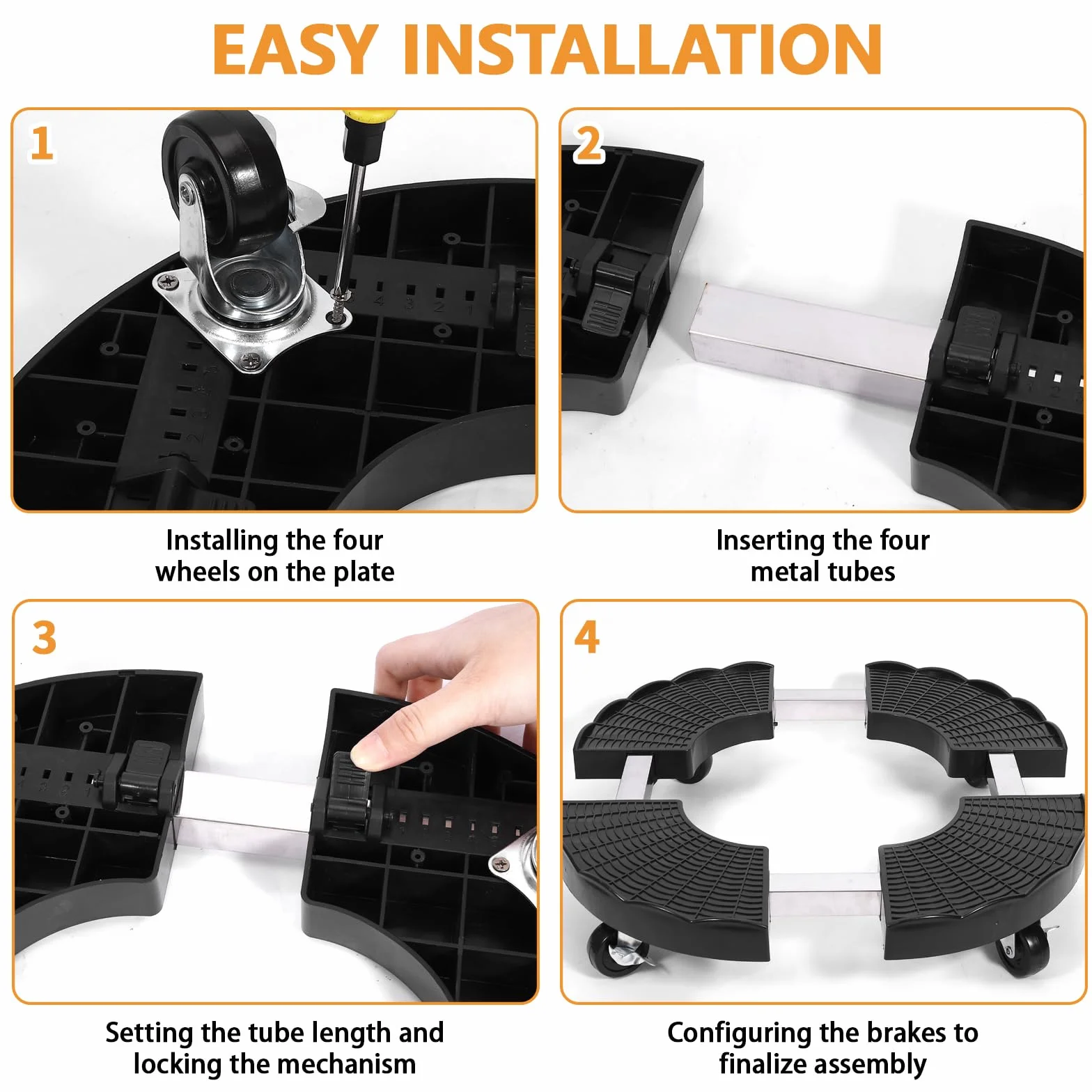 EASY INSTALLATION

1

Installing the four wheels on the plate

2

Inserting the four metal tubes

3

Setting the tube length and locking the mechanism

4

Configuring the brakes to finalize assembly