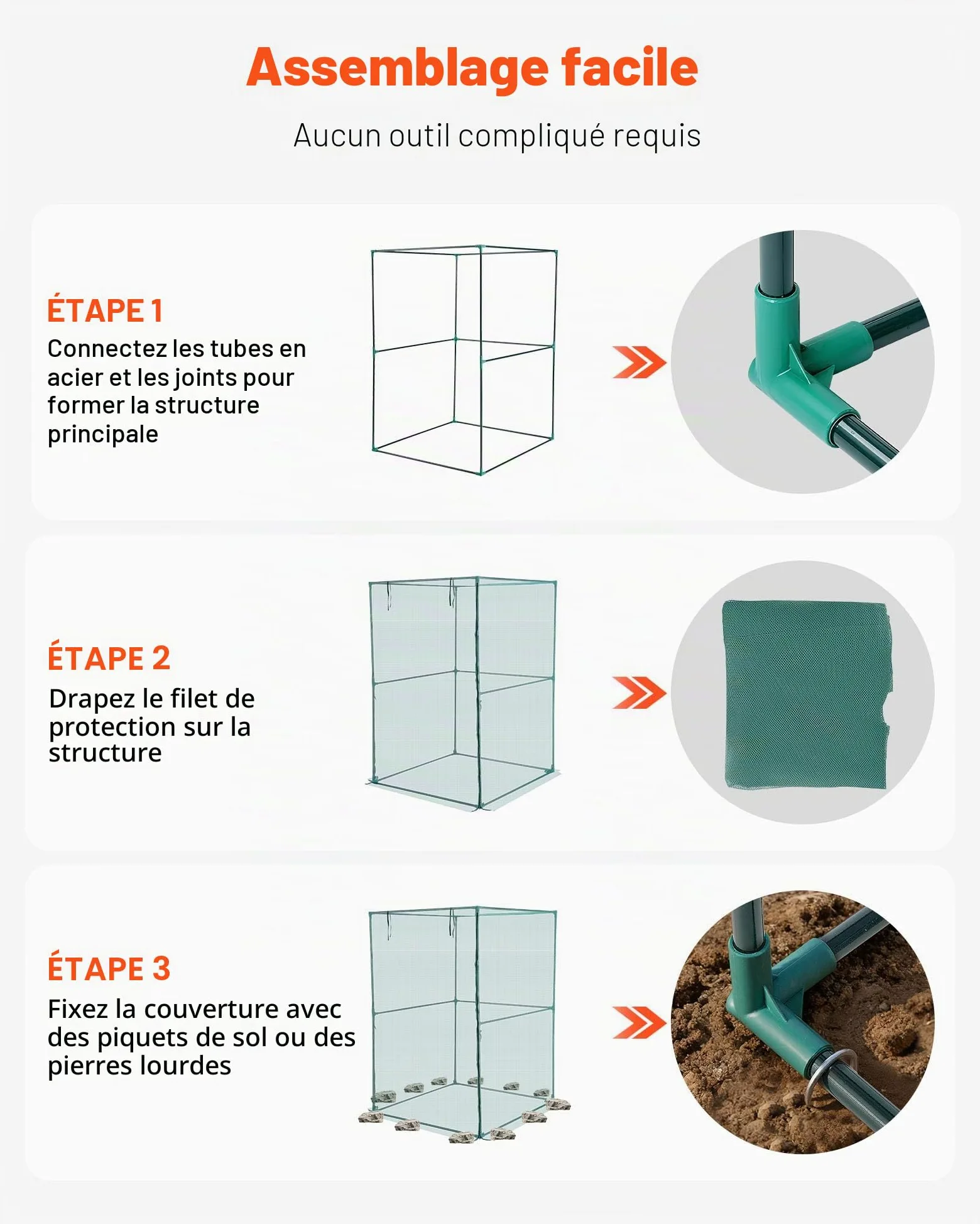 Assemblage facile

Aucun outil compliqué requis

ÉTAPE 1
Connectez les tubes en acier et les joints pour former la structure principale

ÉTAPE 2
Drapez le filet de protection sur la structure

ÉTAPE 3
Fixez la couverture avec des piquets de sol ou des pierres lourdes