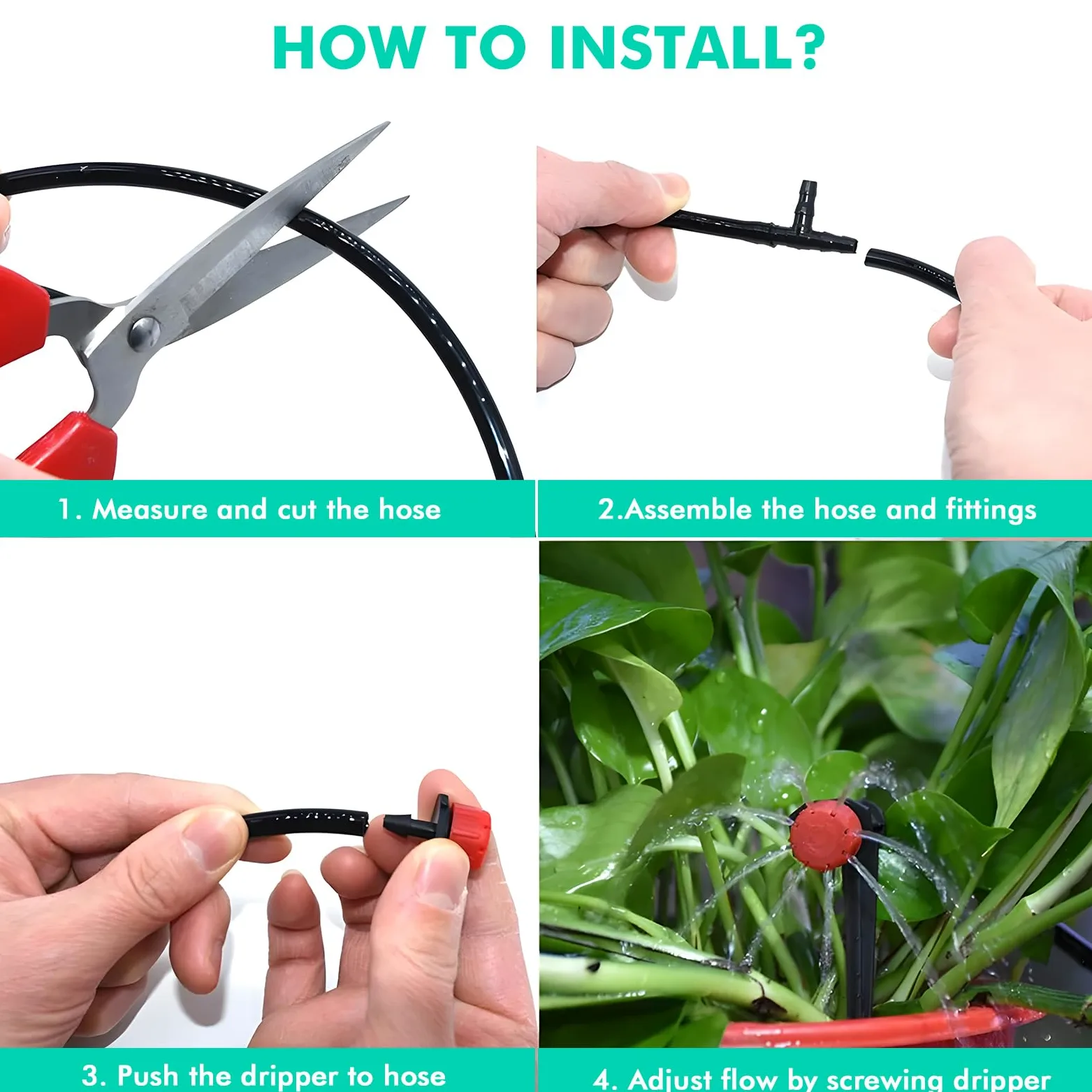 HOW TO INSTALL?

1. Measure and cut the hose

2.Assemble the hose and fittings

3. Push the dripper to hose

4. Adjust flow by screwing dripper