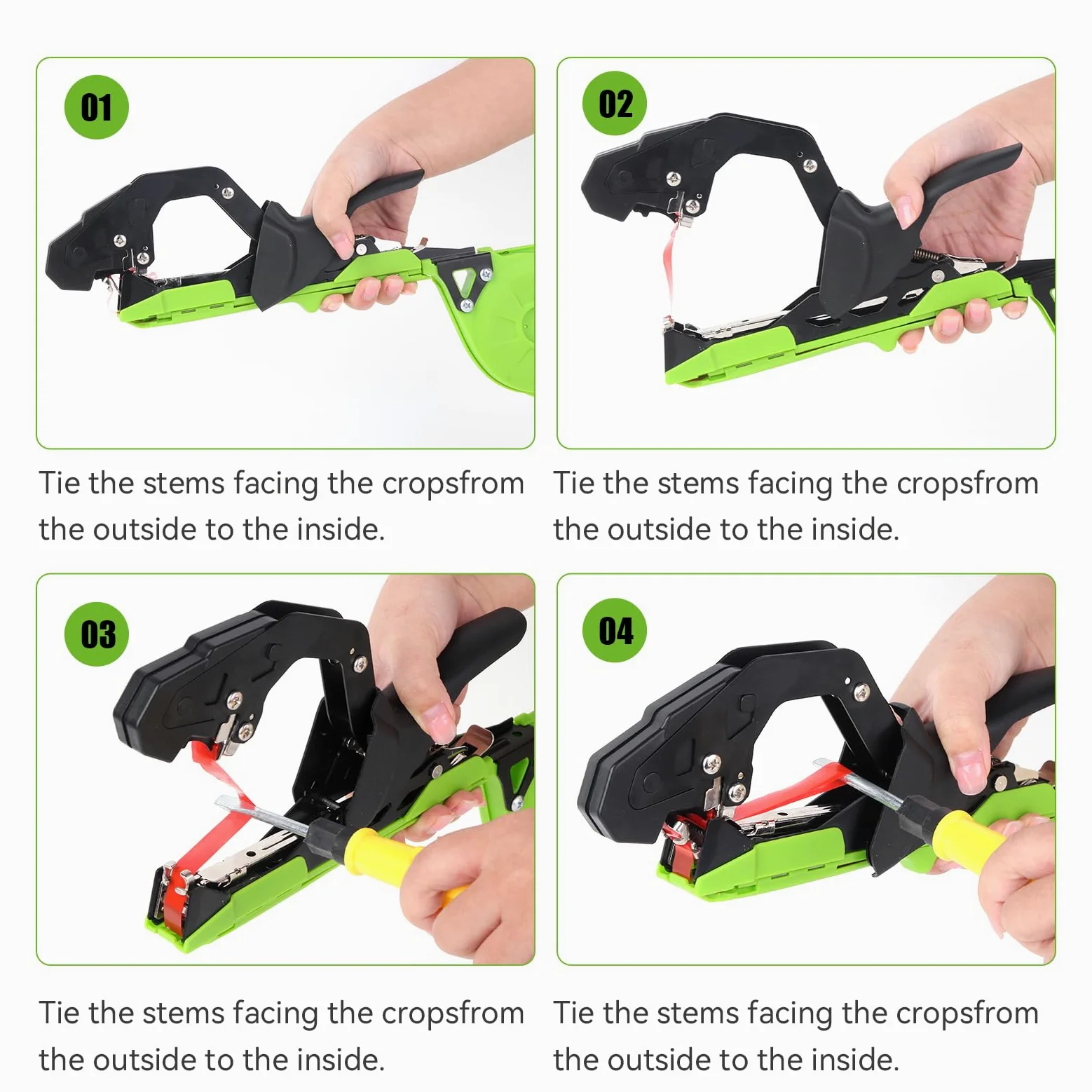 01

Tie the stems facing the cropsfrom the outside to the inside.

02

Tie the stems facing the cropsfrom the outside to the inside.

03

Tie the stems facing the cropsfrom the outside to the inside.

04

Tie the stems facing the cropsfrom the outside to the inside.