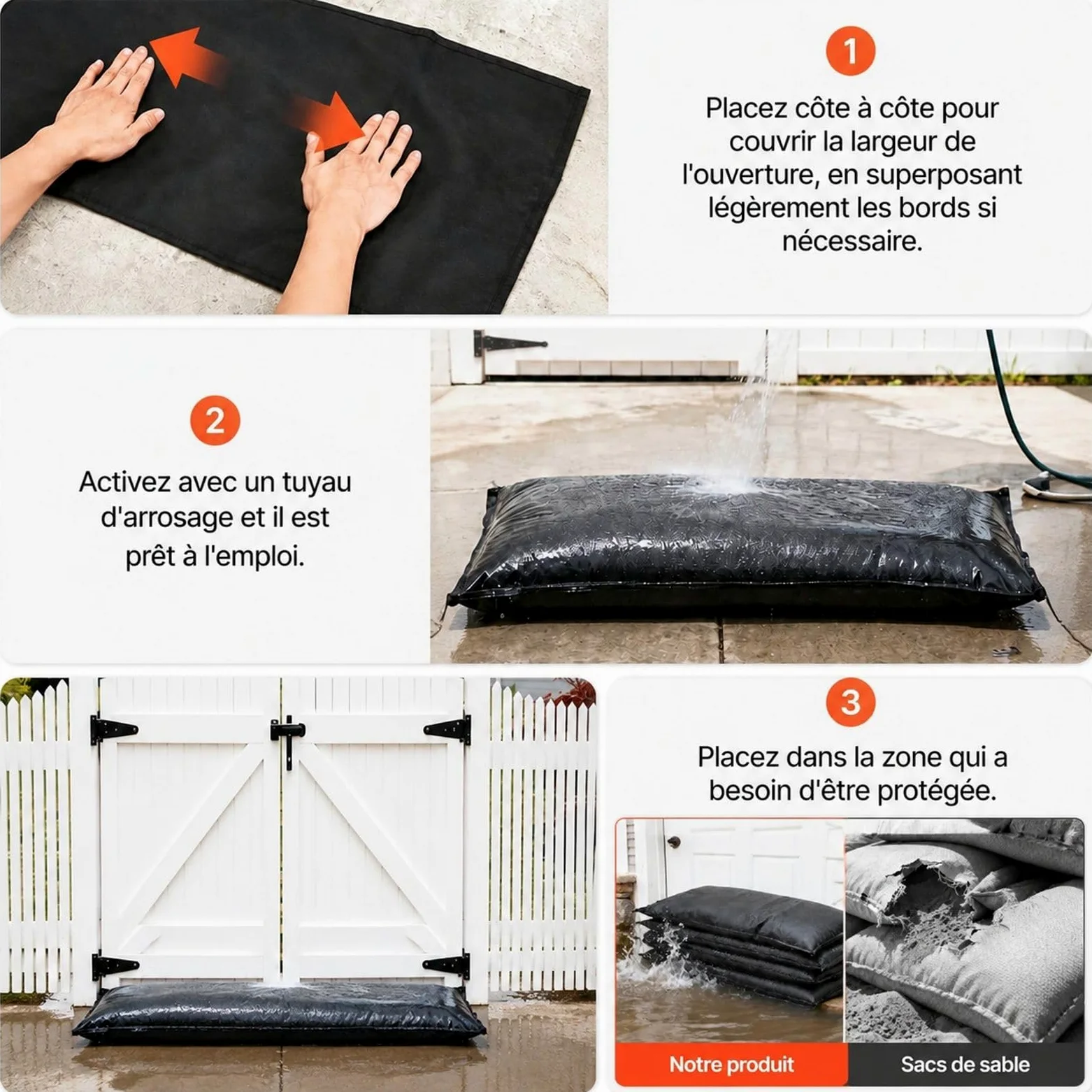 1

Placez côte à côte pour couvrir la largeur de l'ouverture, en superposant légèrement les bords si nécessaire.

2

Activez avec un tuyau d'arrosage et il est prêt à l'emploi.

3

Placez dans la zone qui a besoin d'être protégée.

Notre produit

Sacs de sable