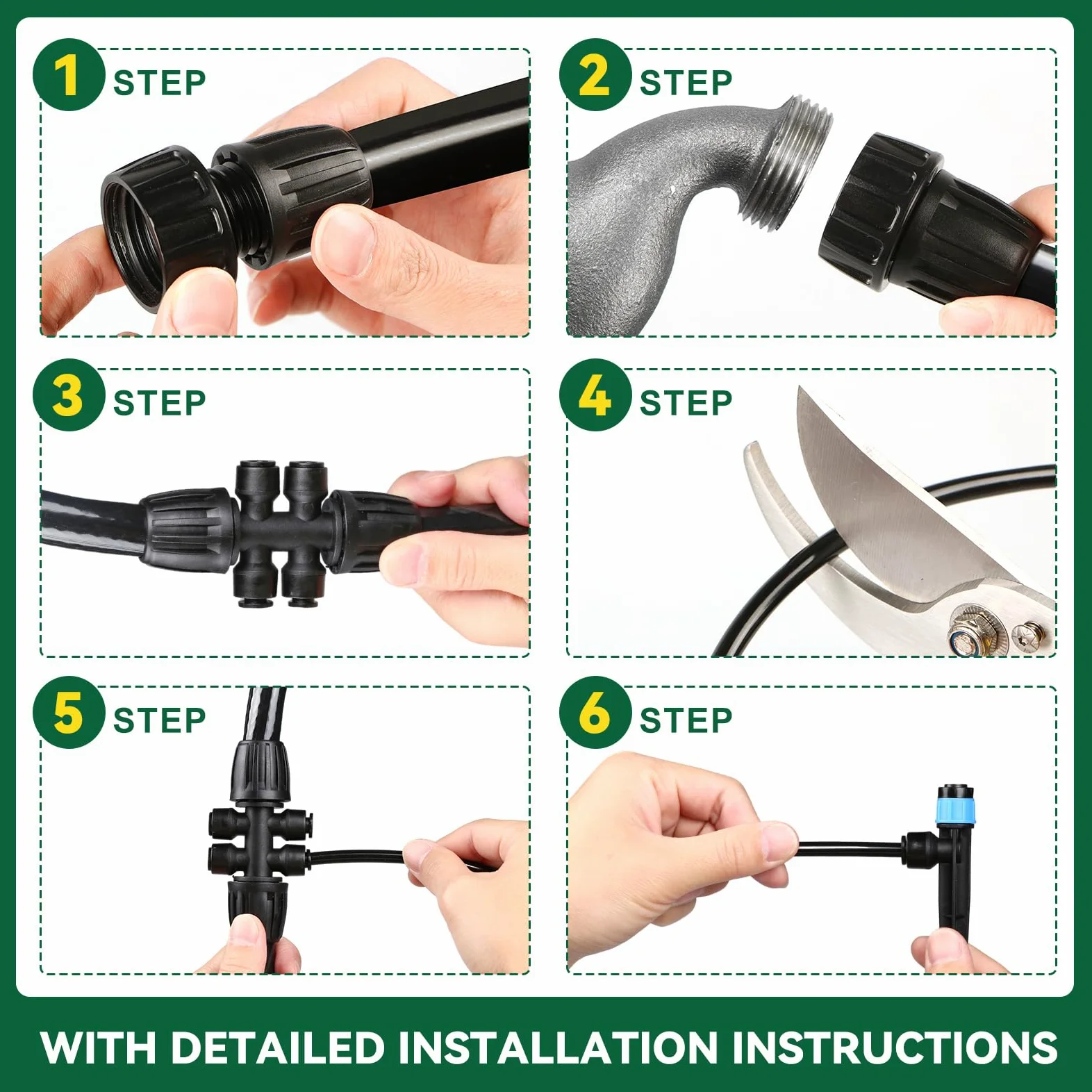 1 STEP

2 STEP

3 STEP

4 STEP

5 STEP

6 STEP

WITH DETAILED INSTALLATION INSTRUCTIONS