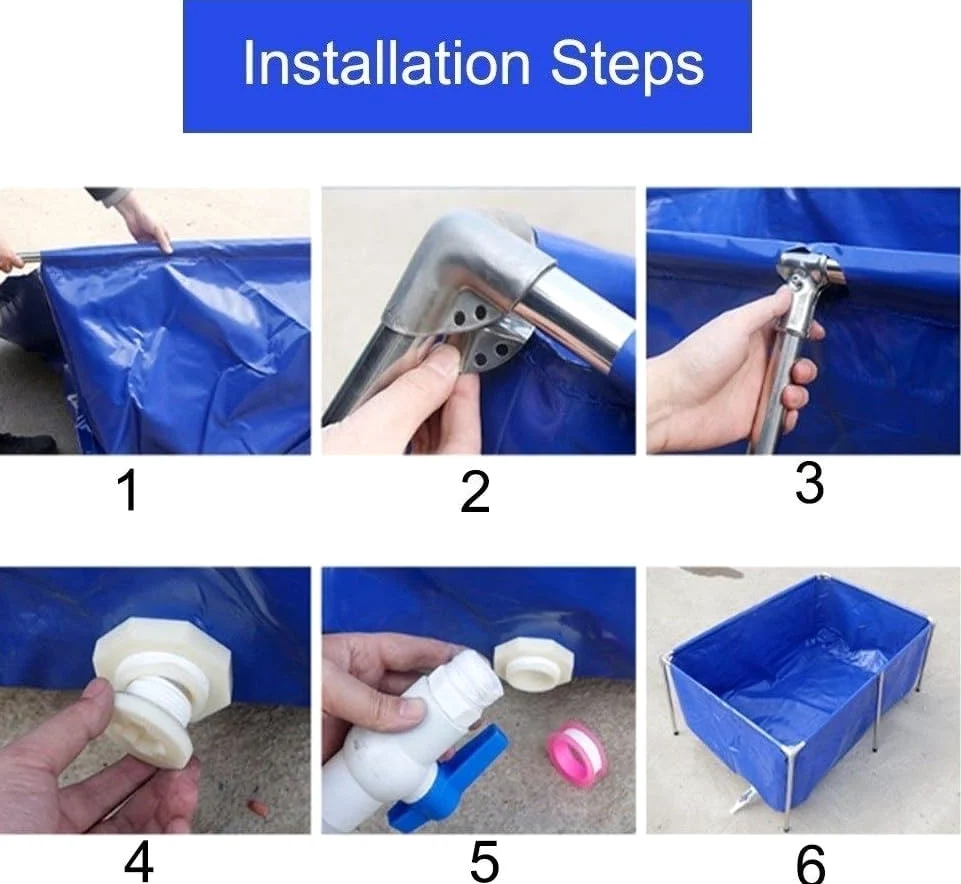 Installation Steps

1

2

3

4

5

6