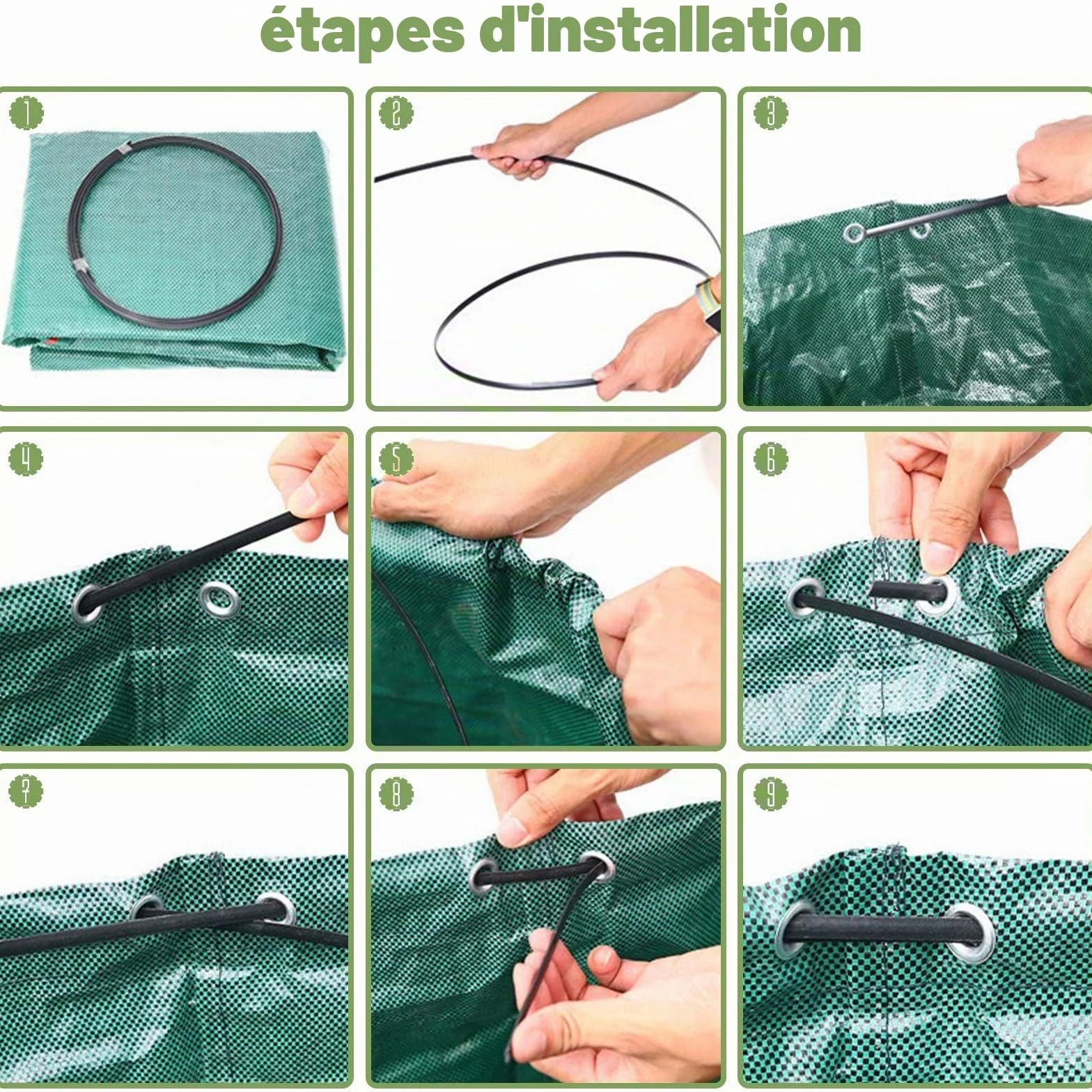 étapes d'installation

1

2

3

4

5

6

7

8

9