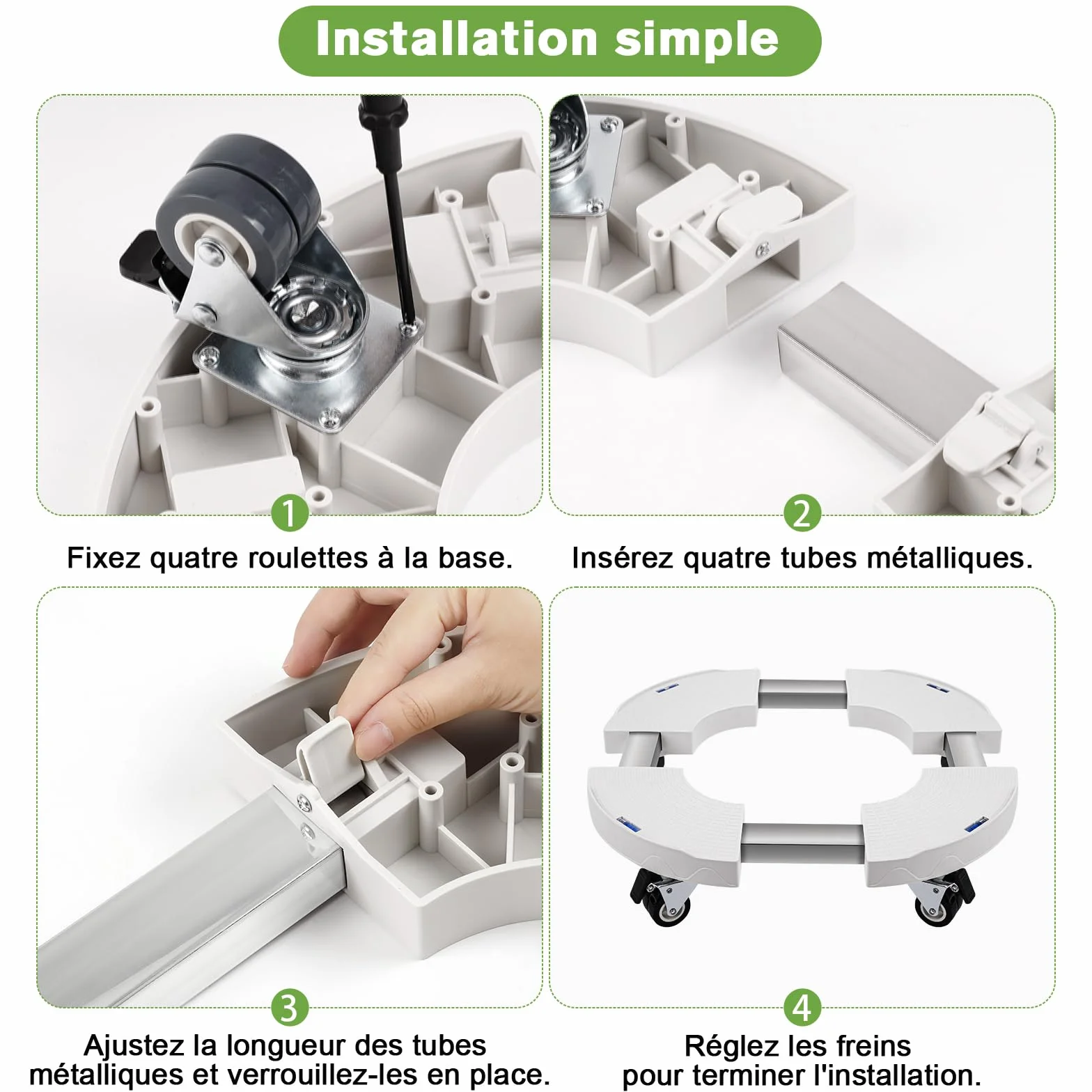 Installation simple

1

Fixez quatre roulettes à la base.

2

Insérez quatre tubes métalliques.

3

Ajustez la longueur des tubes métalliques et verrouillez-les en place.

4

Réglez les freins pour terminer l'installation.