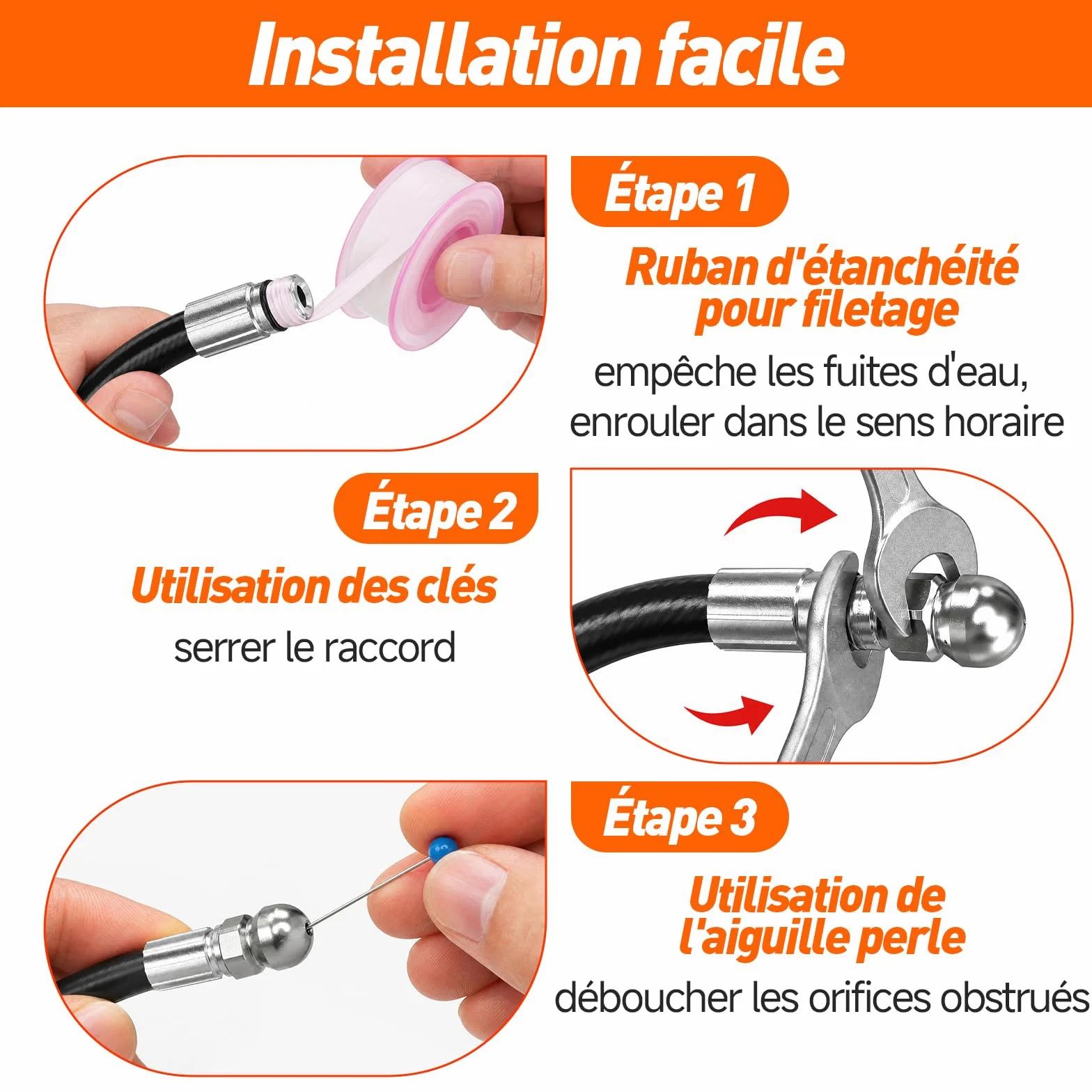 Installation facile

Étape 1

Ruban d'étanchéité pour filetage

empêche les fuites d'eau, enrouler dans le sens horaire

Étape 2

Utilisation des clés

serrer le raccord

Étape 3

Utilisation de l'aiguille perle

déboucher les orifices obstrués