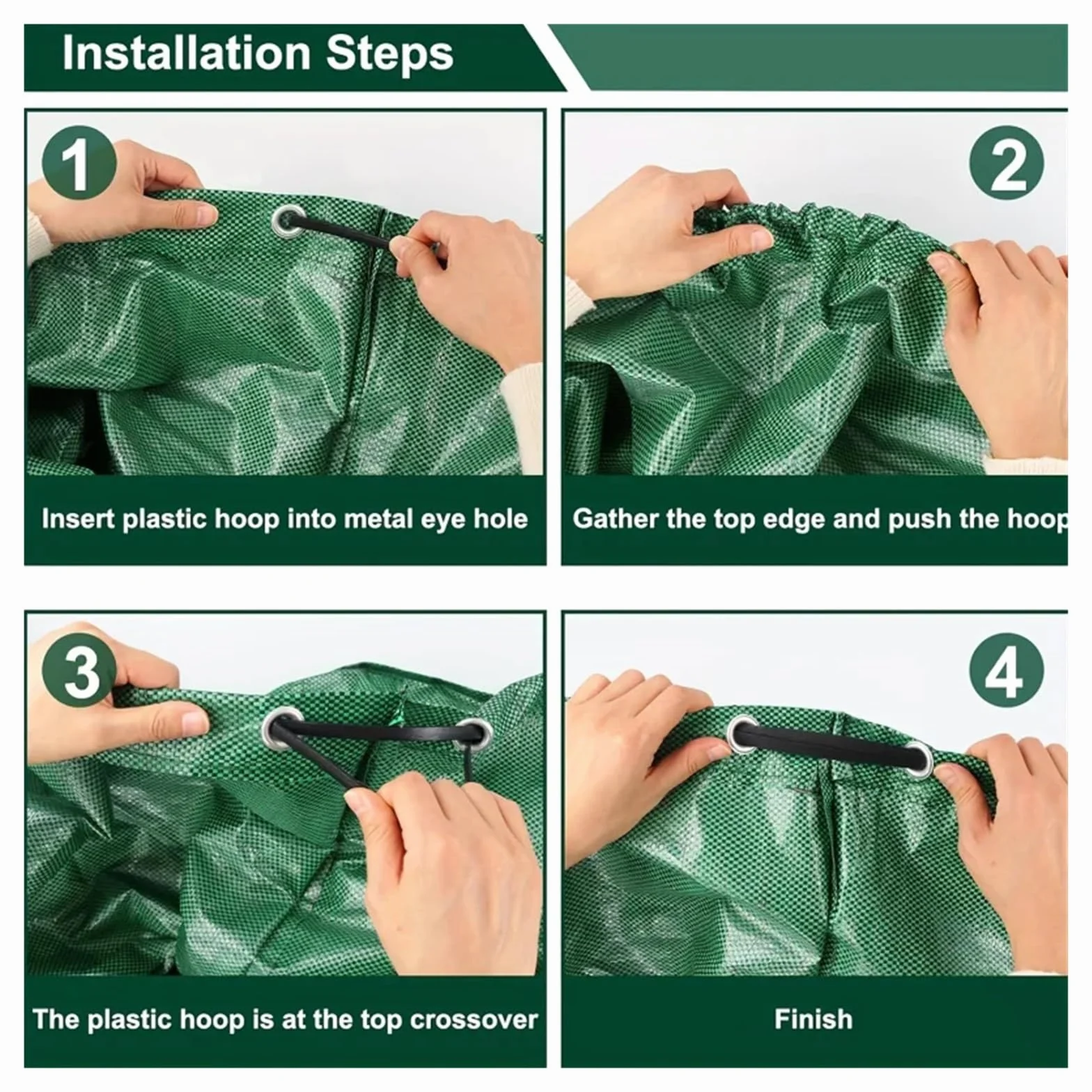 Installation Steps

1

Insert plastic hoop into metal eye hole

2

Gather the top edge and push the hoop

3

The plastic hoop is at the top crossover

4

Finish