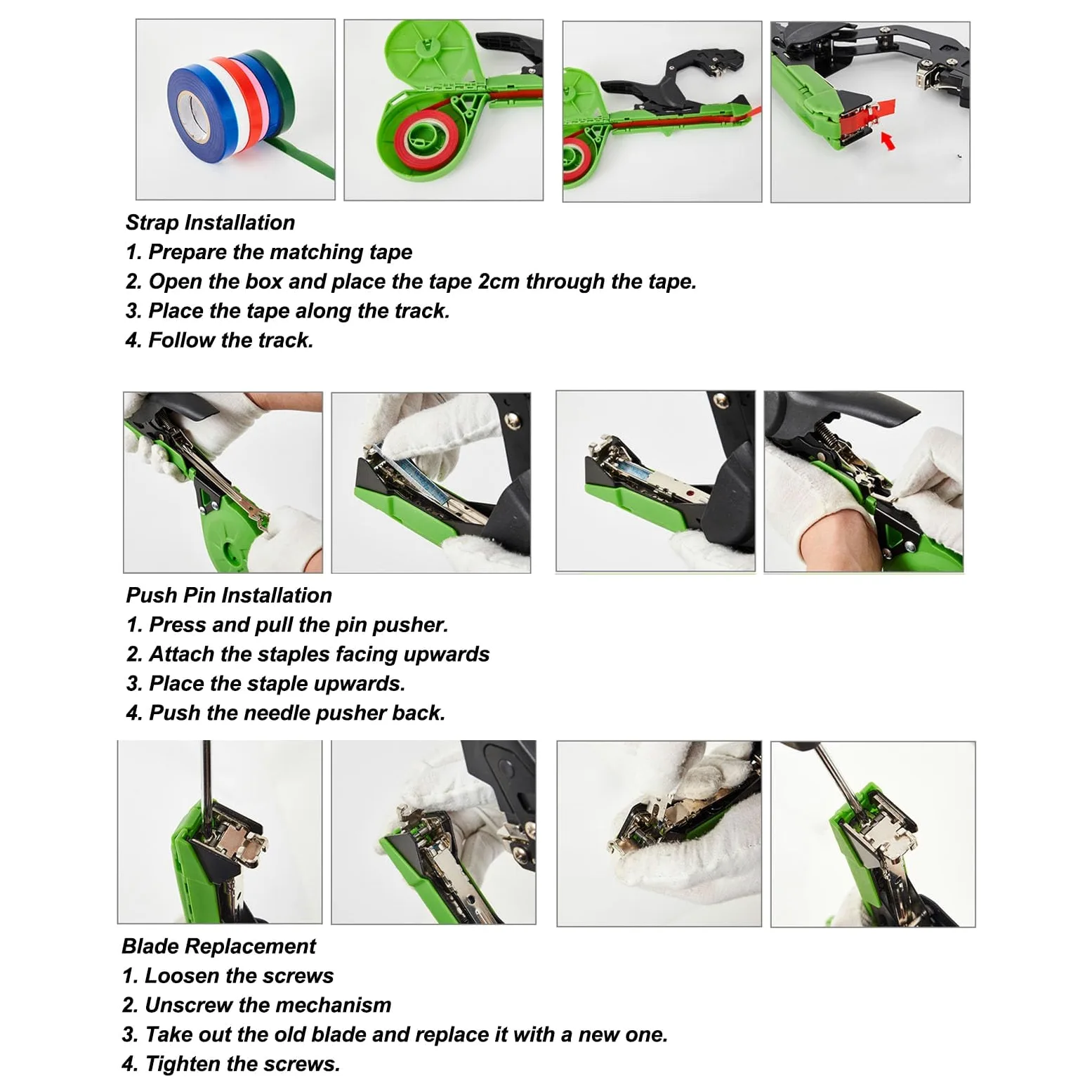 Strap Installation
1. Prepare the matching tape
2. Open the box and place the tape 2cm through the tape.
3. Place the tape along the track.
4. Follow the track.

Push Pin Installation
1. Press and pull the pin pusher.
2. Attach the staples facing upwards
3. Place the staple upwards.
4. Push the needle pusher back.

Blade Replacement
1. Loosen the screws
2. Unscrew the mechanism
3. Take out the old blade and replace it with a new one.
4. Tighten the screws.