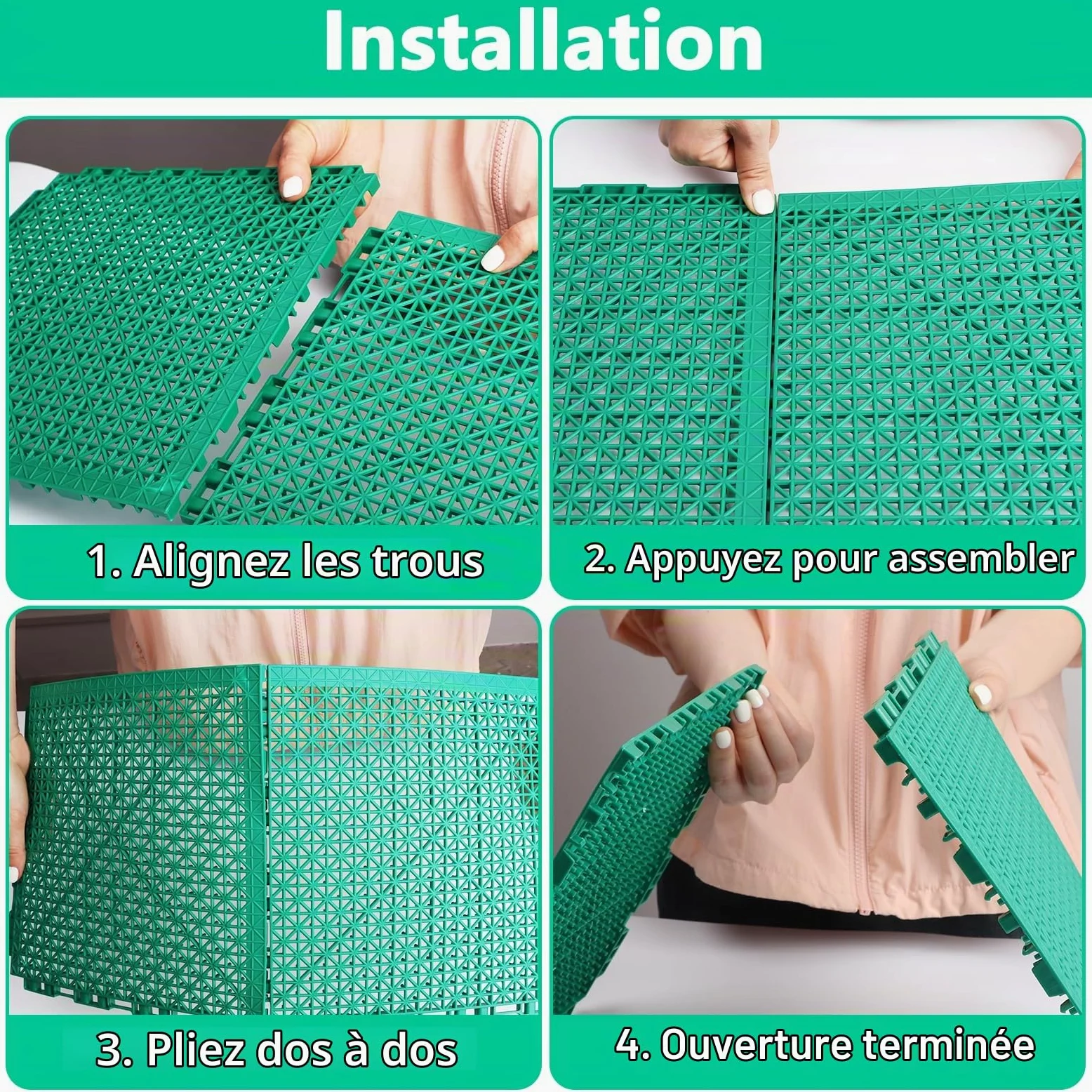 Installation

1. Alignez les trous

2. Appuyez pour assembler

3. Pliez dos à dos

4. Ouverture terminée